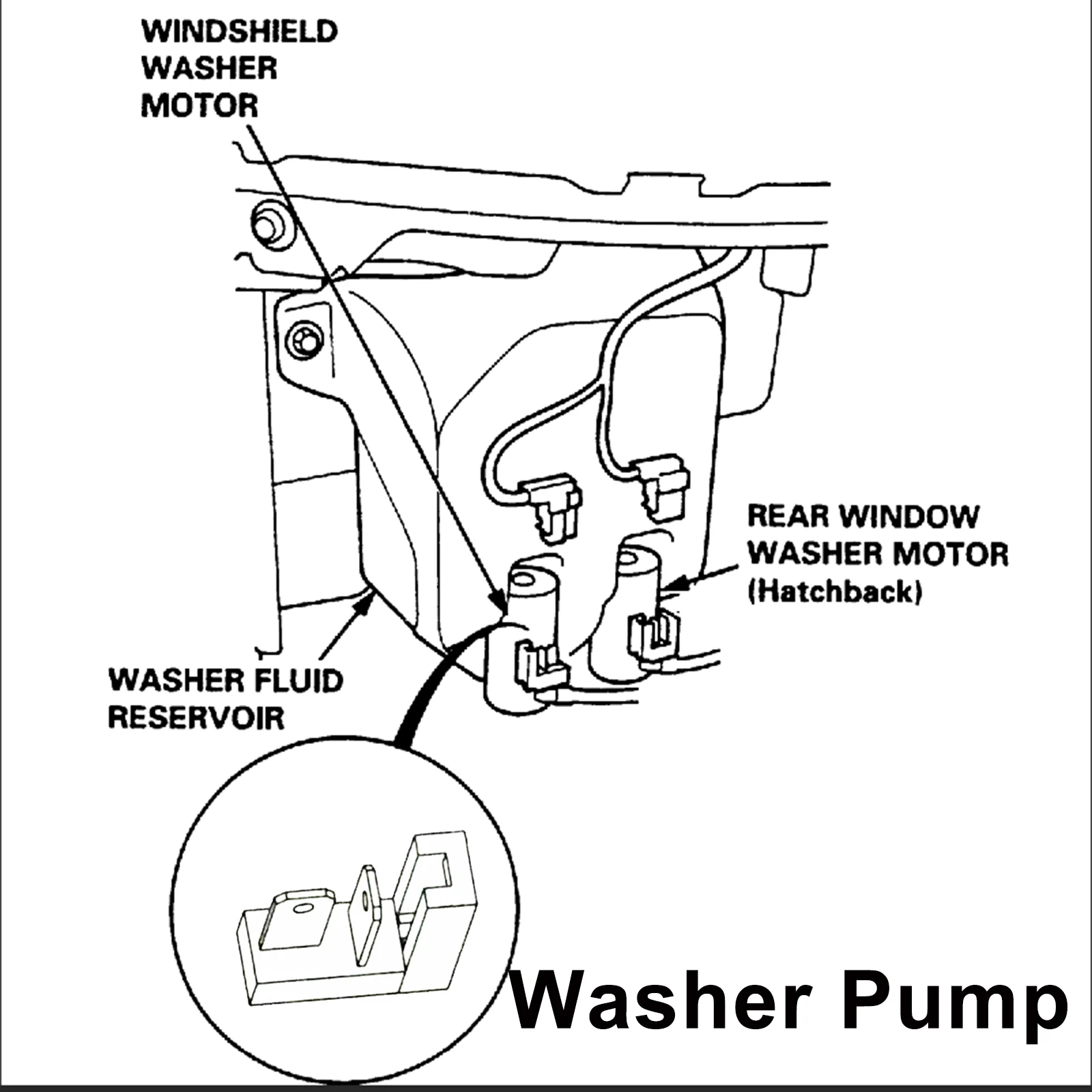 WINDSHIELD WASHER MOTOR

REAR WINDOW WASHER MOTOR (Hatchback)

WASHER FLUID RESERVOIR

Washer Pump