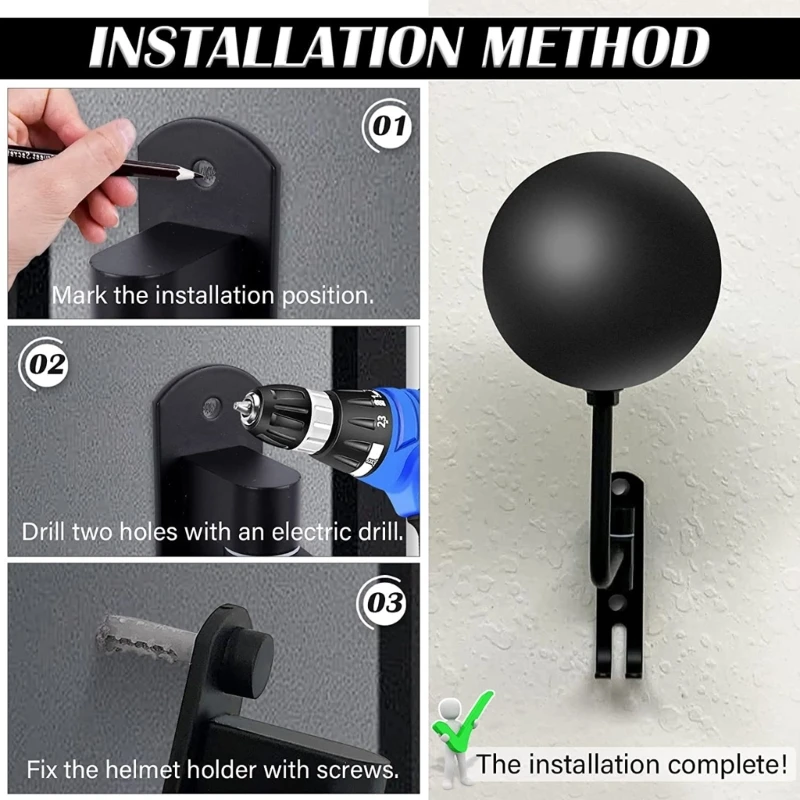 INSTALLATION METHOD

01

Mark the installation position.

02

23

Drill two holes with an electric drill.

03

Fix the helmet holder with screws.

The installation complete!