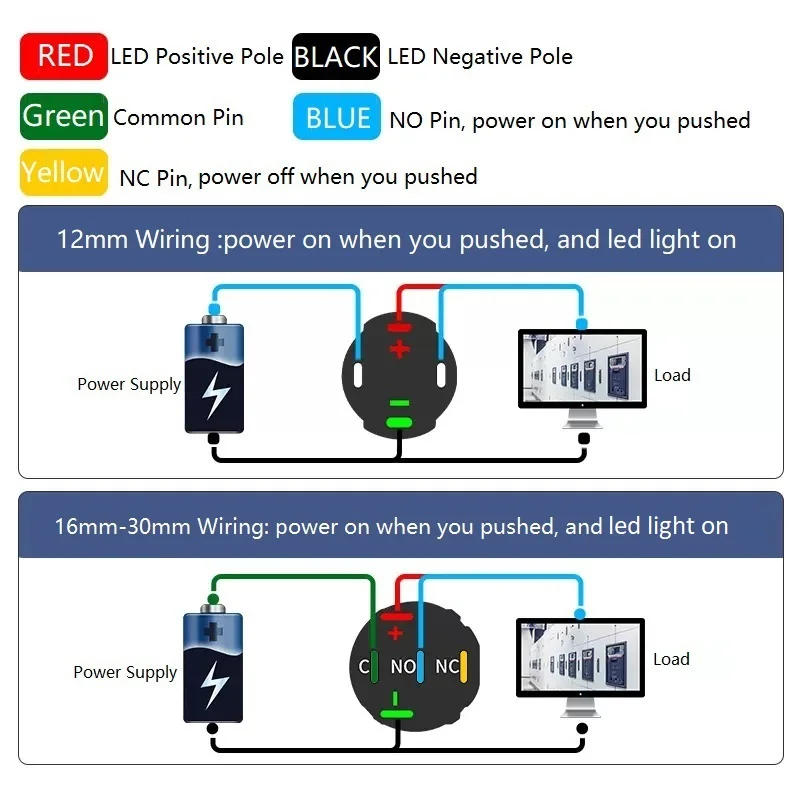 RED LED Positive Pole BLACK LED Negative Pole

Green Common Pin BLUE NO Pin, power on when you pushed

Yellow NC Pin, power off when you pushed

12mm Wiring :power on when you pushed, and led light on

Power Supply

+

-

Load

16mm-30mm Wiring: power on when you pushed, and led light on

Power Supply

+

C NO NC

-

Load