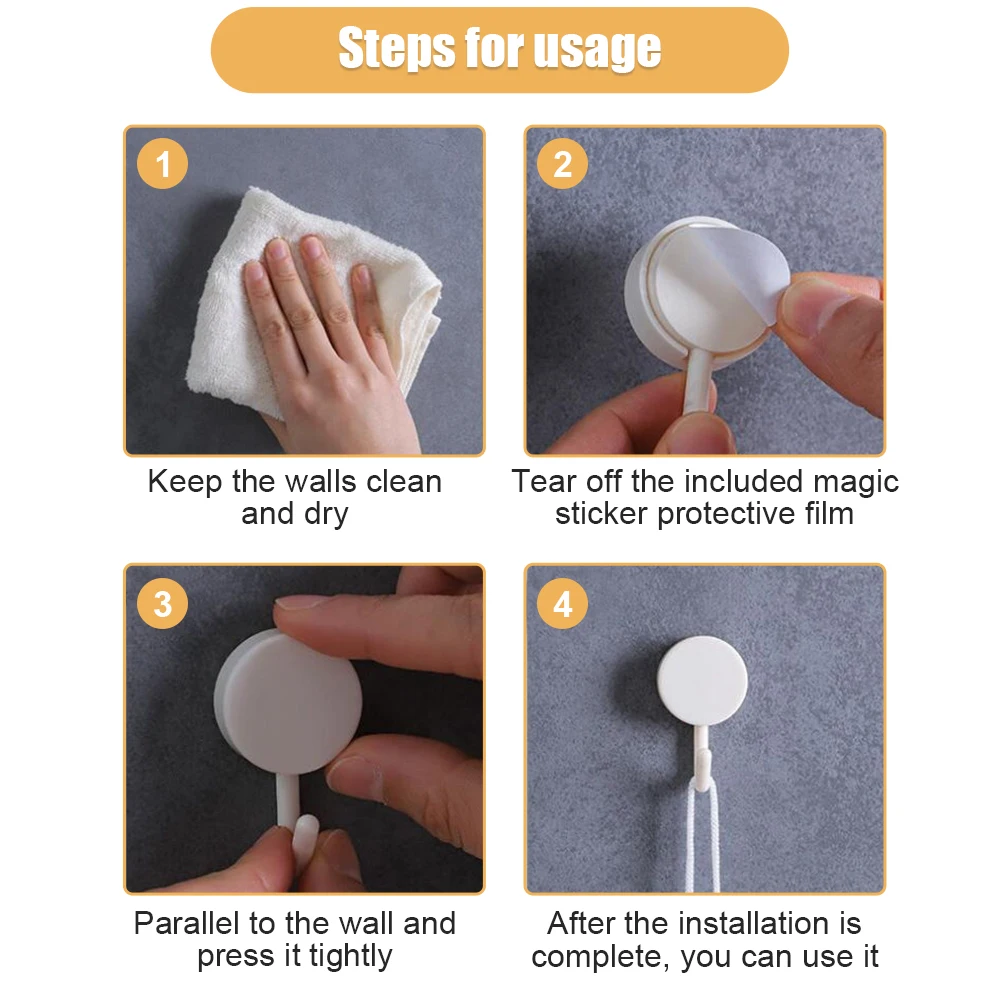 Steps for usage

1

Keep the walls clean and dry

2

Tear off the included magic sticker protective film

3

Parallel to the wall and press it tightly

4

After the installation is complete, you can use it