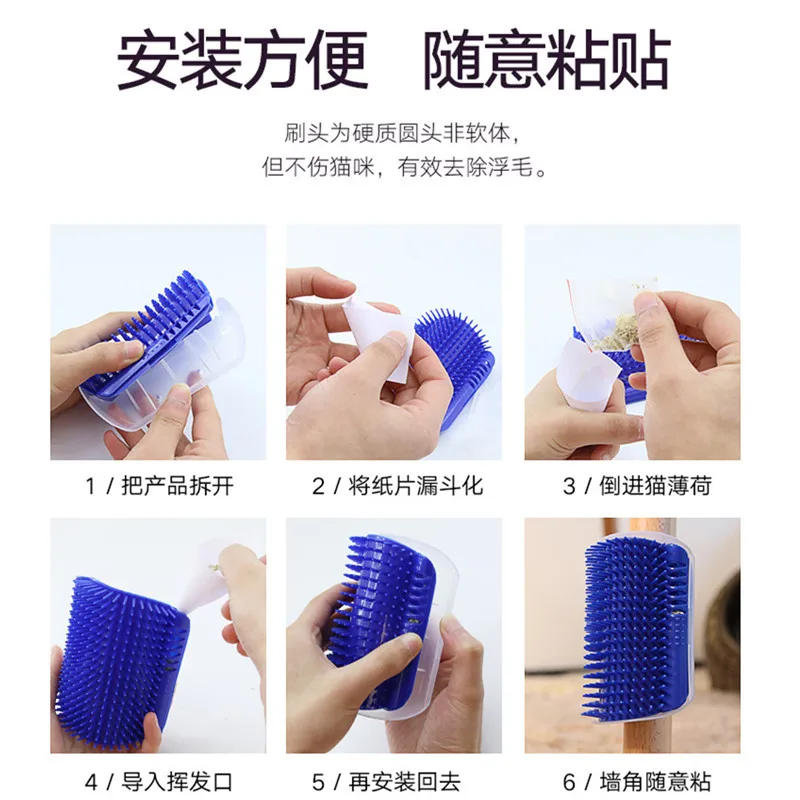 安装方便　随意粘贴

刷头为硬质圆头非软体，
但不伤猫咪，有效去除浮毛。

1 / 把产品拆开

2 / 将纸片漏斗化

3 / 倒进猫薄荷

4 / 导入挥发口

5 / 再安装回去

6 / 墙角随意粘