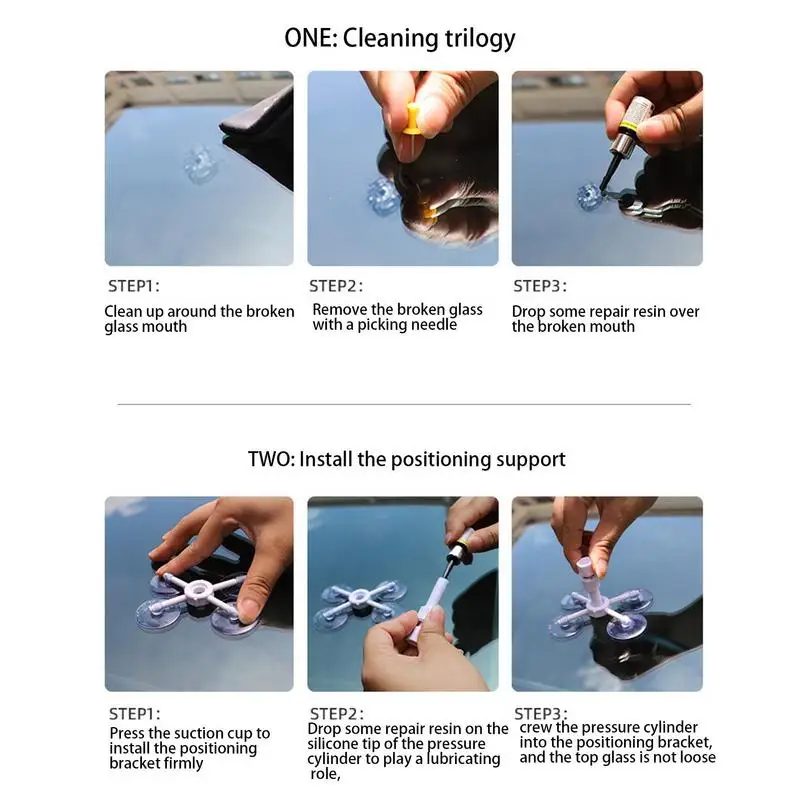 ONE: Cleaning trilogy

STEP1:
Clean up around the broken glass mouth

STEP2:
Remove the broken glass with a picking needle

STEP3:
Drop some repair resin over the broken mouth

TWO: Install the positioning support

STEP1:
Press the suction cup to install the positioning bracket firmly

STEP2:
Drop some repair resin on the silicone tip of the pressure cylinder to play a lubricating role,

STEP3:
crew the pressure cylinder into the positioning bracket, and the top glass is not loose