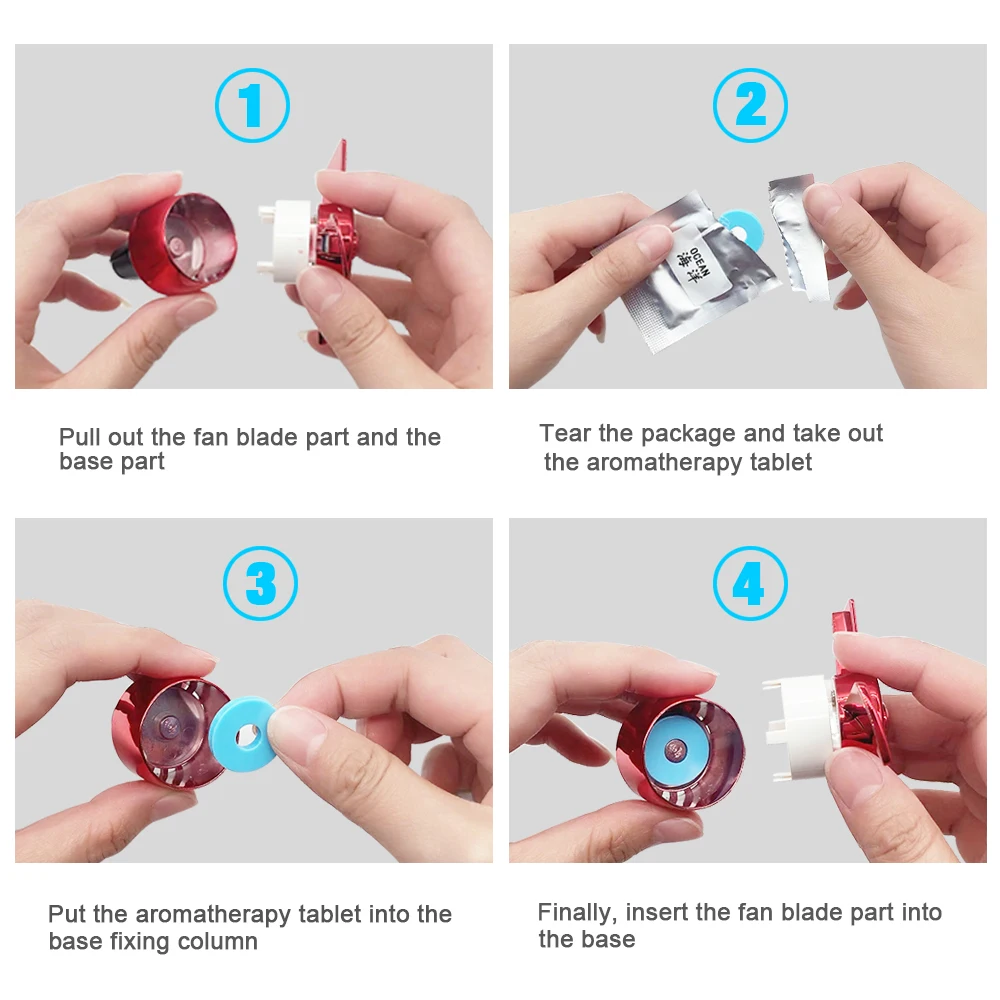 1

Pull out the fan blade part and the base part

2

OCEAN
海洋

Tear the package and take out the aromatherapy tablet

3

Put the aromatherapy tablet into the base fixing column

4

Finally, insert the fan blade part into the base