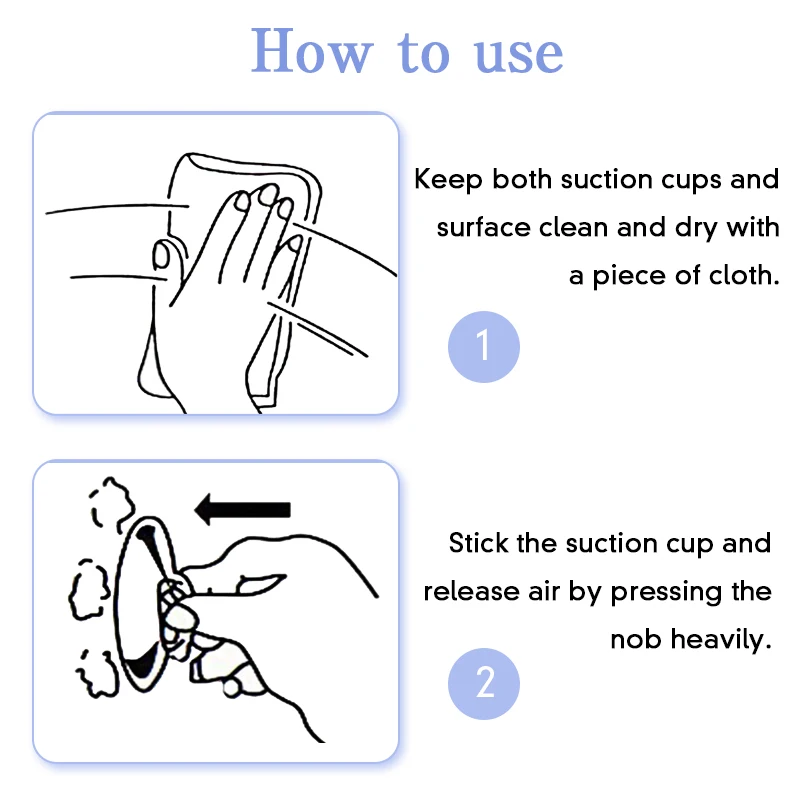 How to use

Keep both suction cups and surface clean and dry with a piece of cloth.

1

Stick the suction cup and release air by pressing the nob heavily.

2