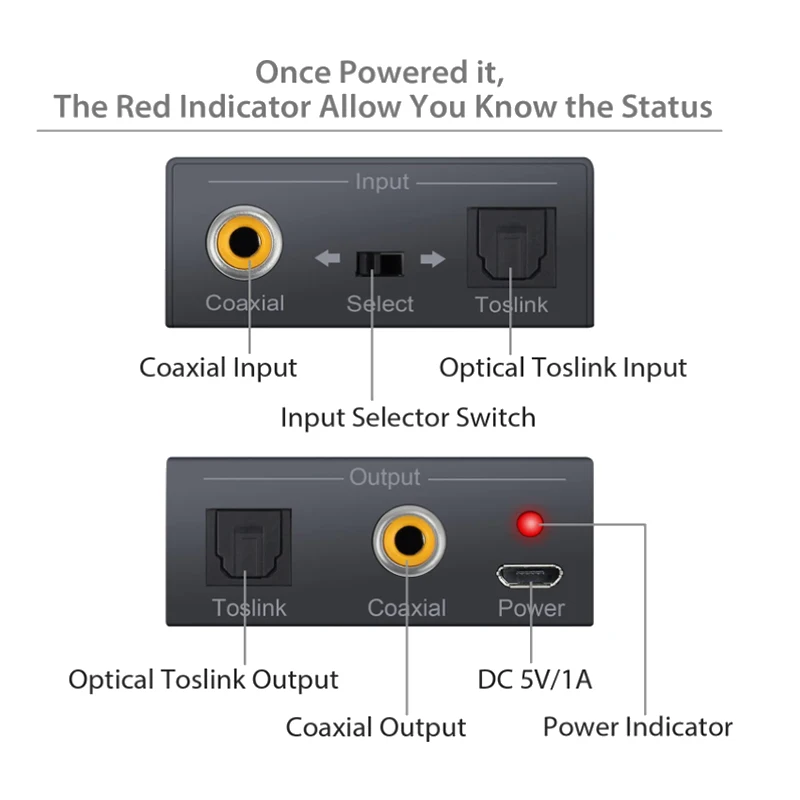 Once Powered it,
The Red Indicator Allow You Know the Status

Input

Coaxial

Select

Toslink

Coaxial Input

Optical Toslink Input

Input Selector Switch

Output

Toslink

Coaxial

Power

Optical Toslink Output

DC 5V/1A

Coaxial Output

Power Indicator