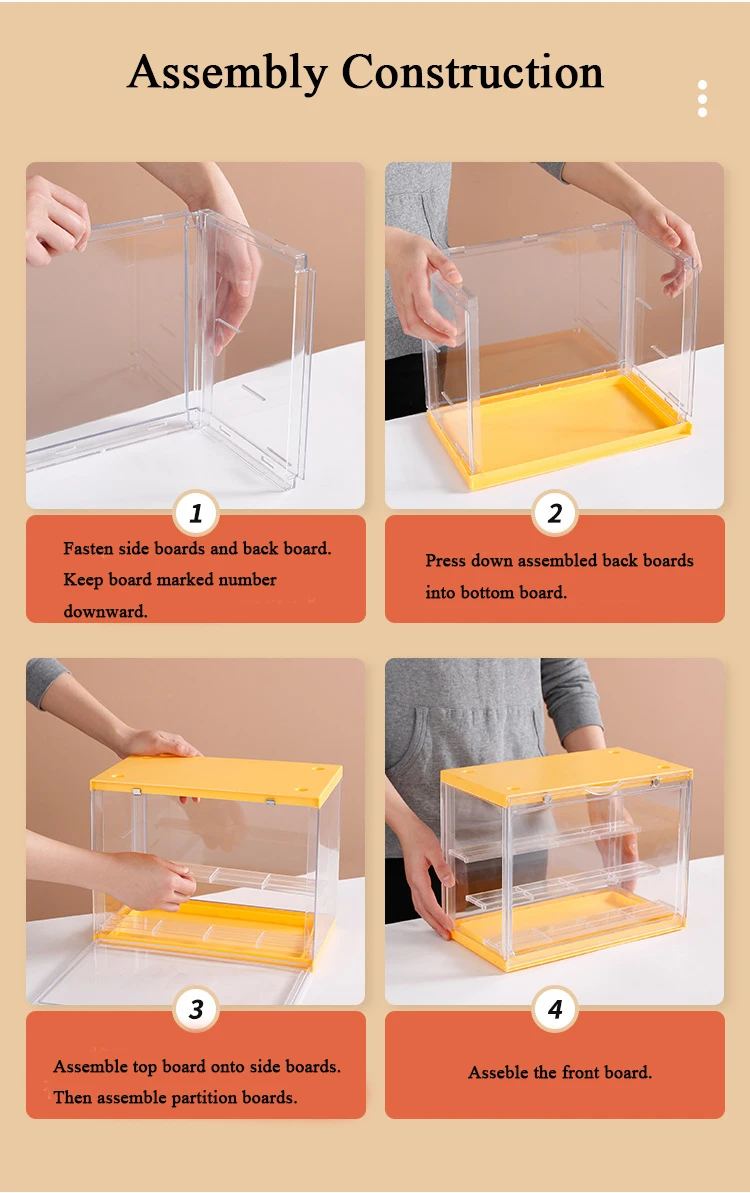 Assembly Construction

1

Fasten side boards and back board. Keep board marked number downward.

2

Press down assembled back boards into bottom board.

3

Assemble top board onto side boards. Then assemble partition boards.

4

Asseble the front board.