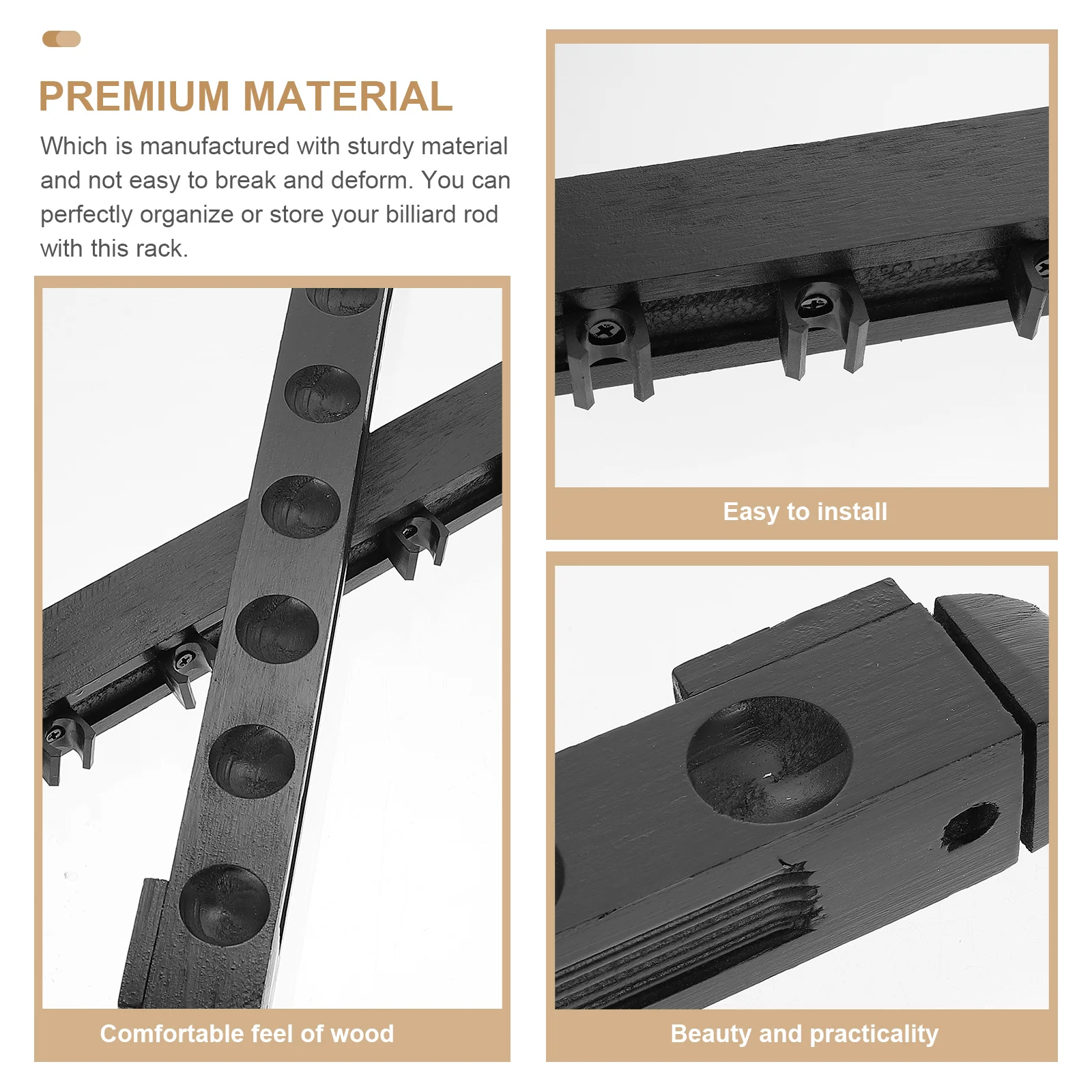 PREMIUM MATERIAL

Which is manufactured with sturdy material and not easy to break and deform. You can perfectly organize or store your billiard rod with this rack.

Comfortable feel of wood

Easy to install

Beauty and practicality