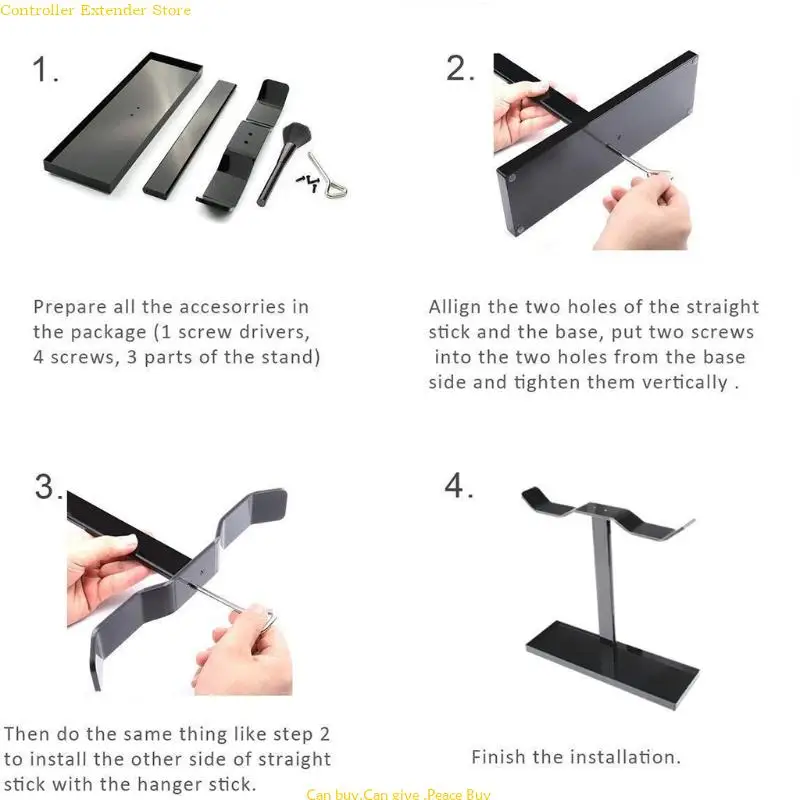 Controller Extender Store

1.

Prepare all the accesorries in the package (1 screw drivers, 4 screws, 3 parts of the stand)

2.

Allign the two holes of the straight stick and the base, put two screws into the two holes from the base side and tighten them vertically .

3.

Then do the same thing like step 2 to install the other side of straight stick with the hanger stick.

4.

Finish the installation.

Can buy,Can give ,Peace Buy