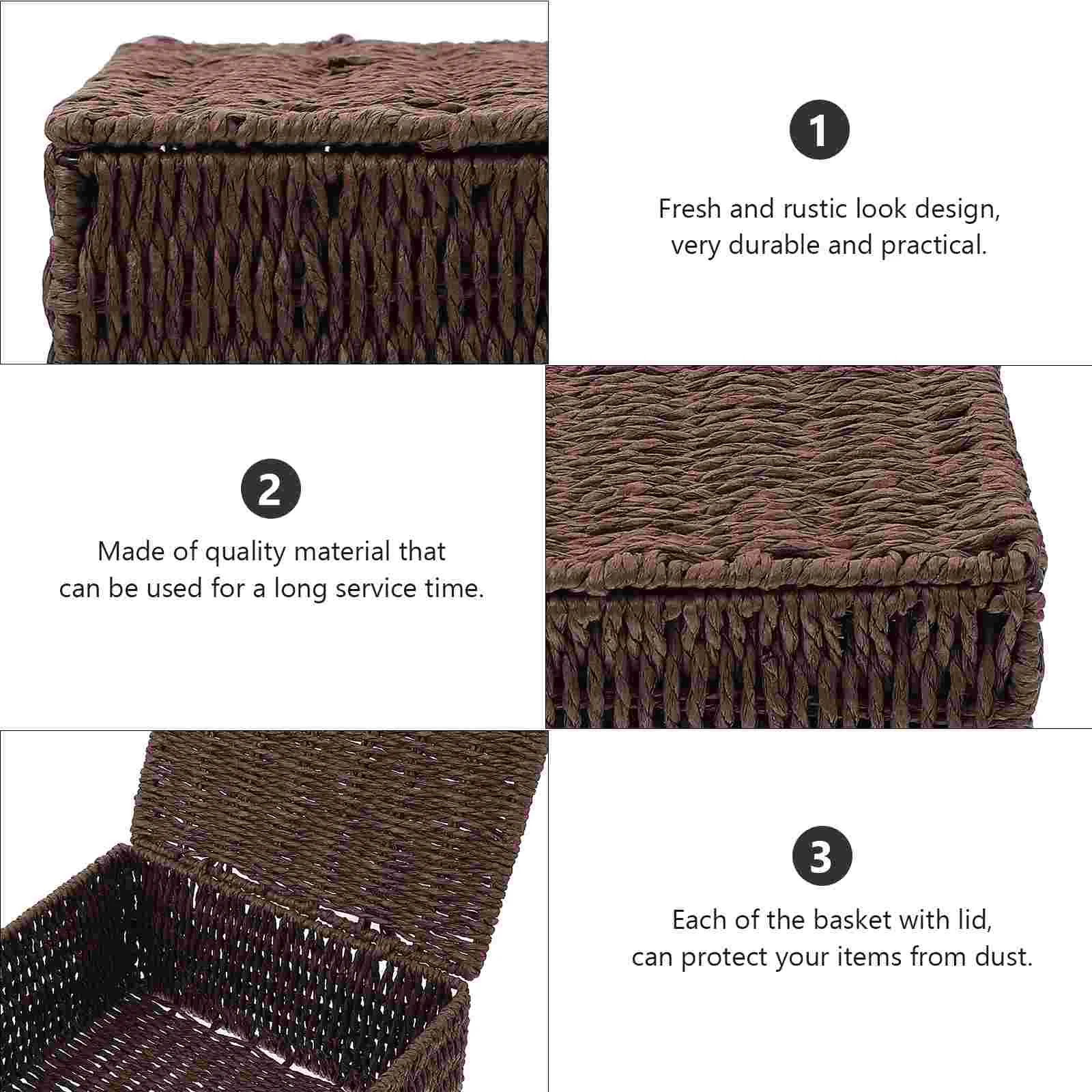 1

Fresh and rustic look design, very durable and practical.

2

Made of quality material that can be used for a long service time.

3

Each of the basket with lid, can protect your items from dust.