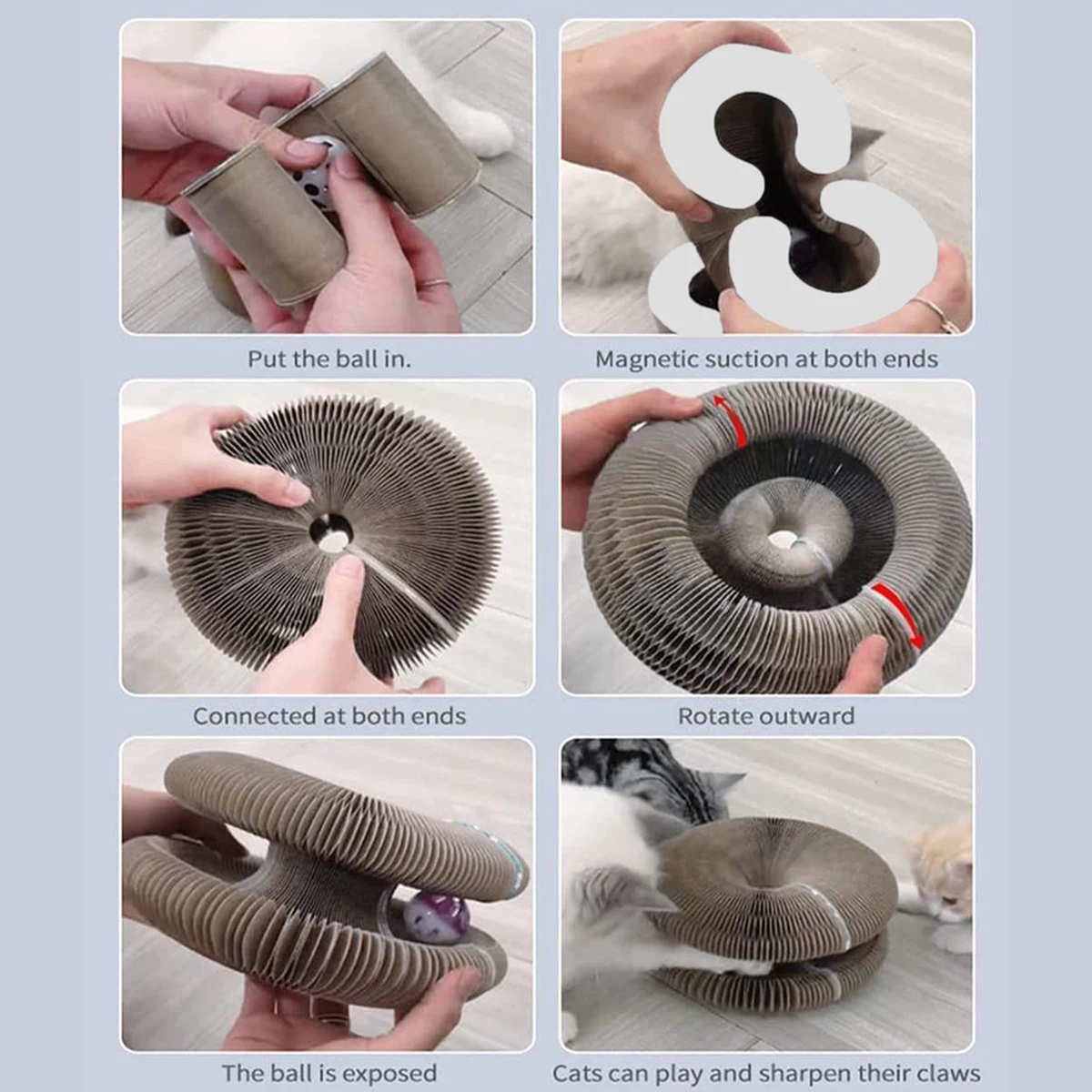 Put the ball in.

Magnetic suction at both ends

Connected at both ends

Rotate outward

The ball is exposed

Cats can play and sharpen their claws