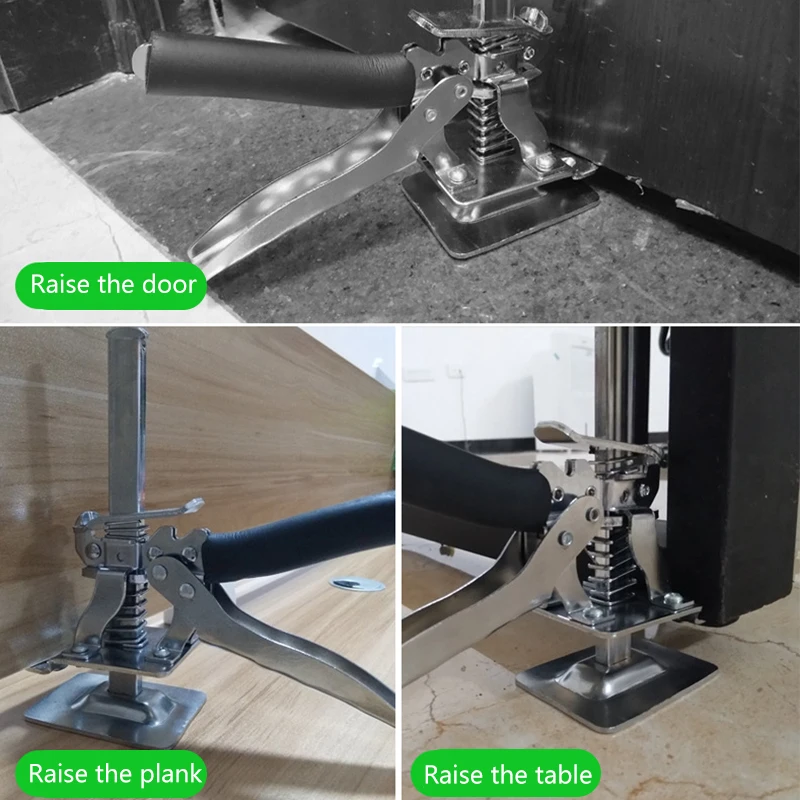 Raise the door

Raise the plank

Raise the table