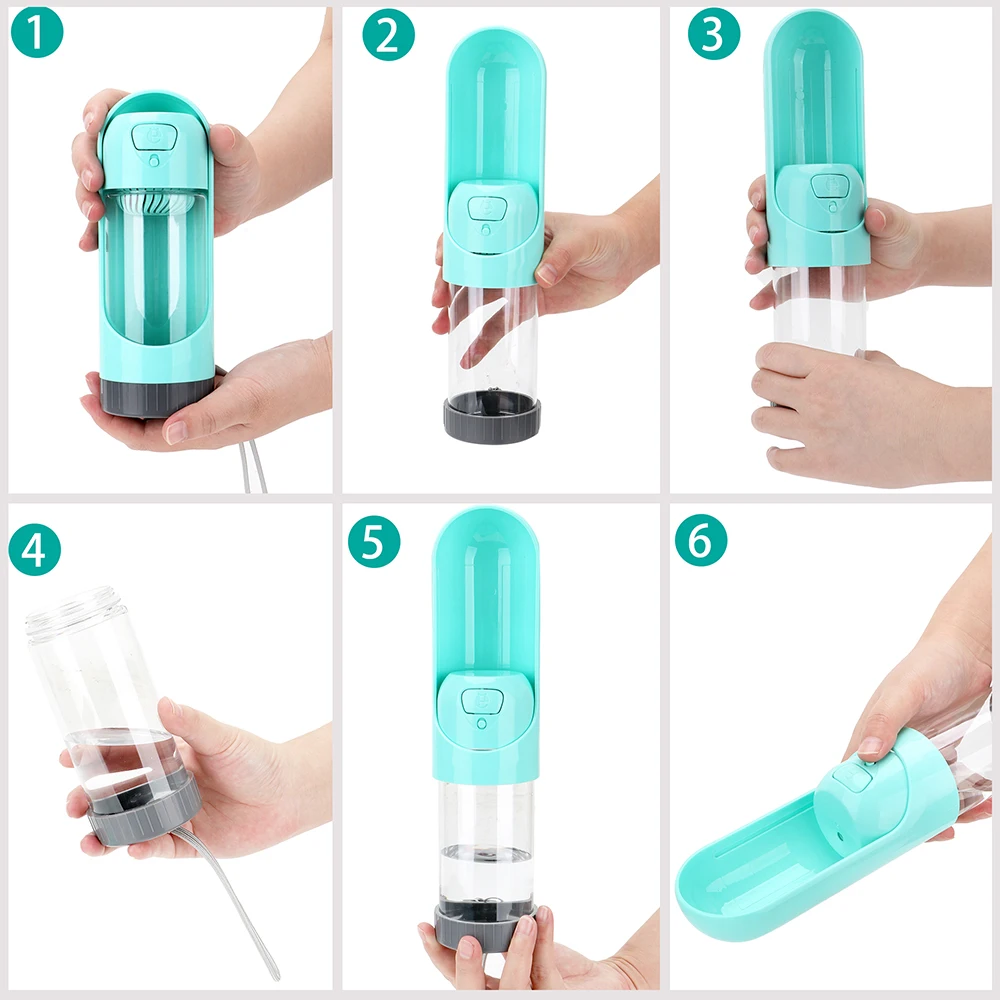 1

2

3

4

5

6