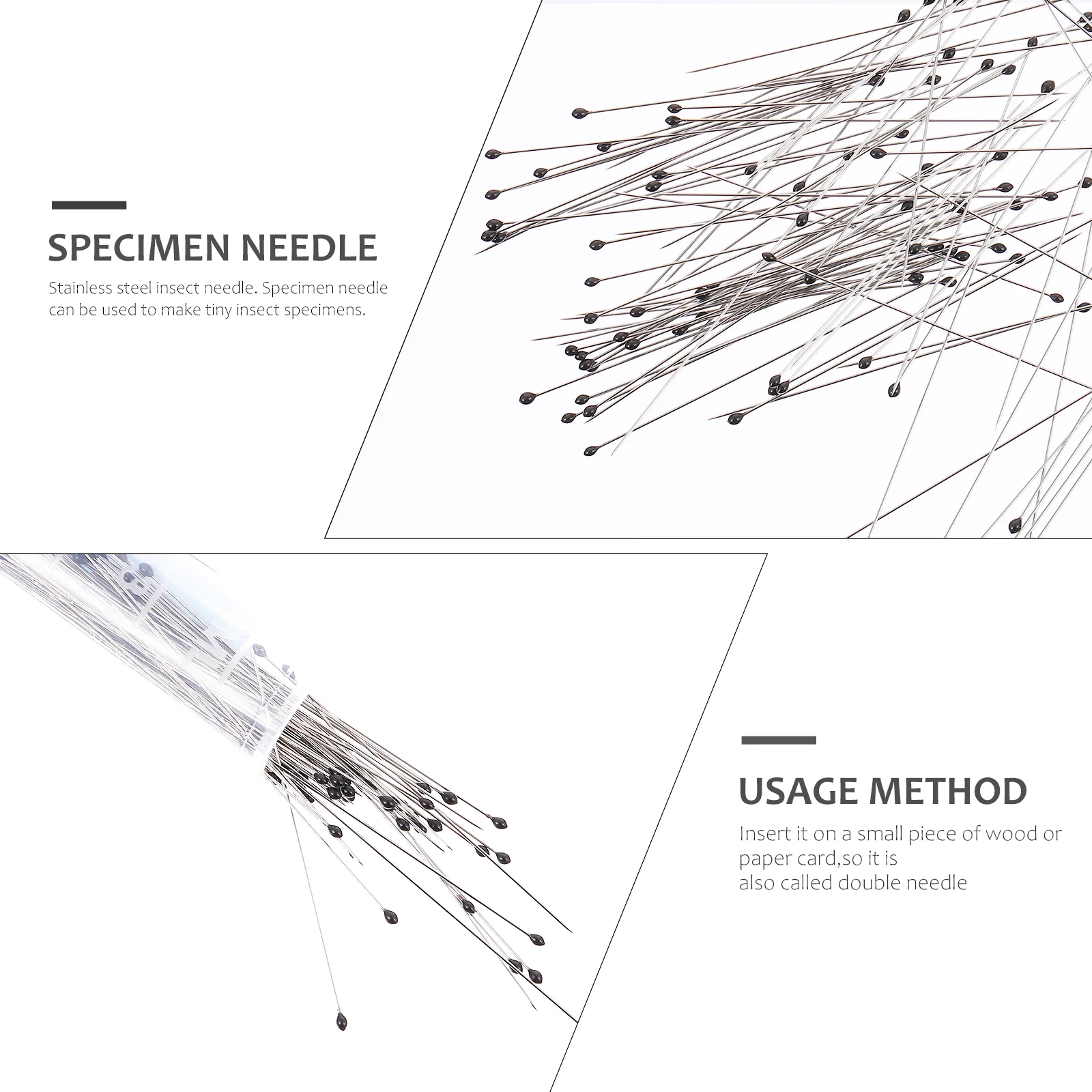 SPECIMEN NEEDLE

Stainless steel insect needle. Specimen needle can be used to make tiny insect specimens.

USAGE METHOD

Insert it on a small piece of wood or paper card,so it is also called double needle