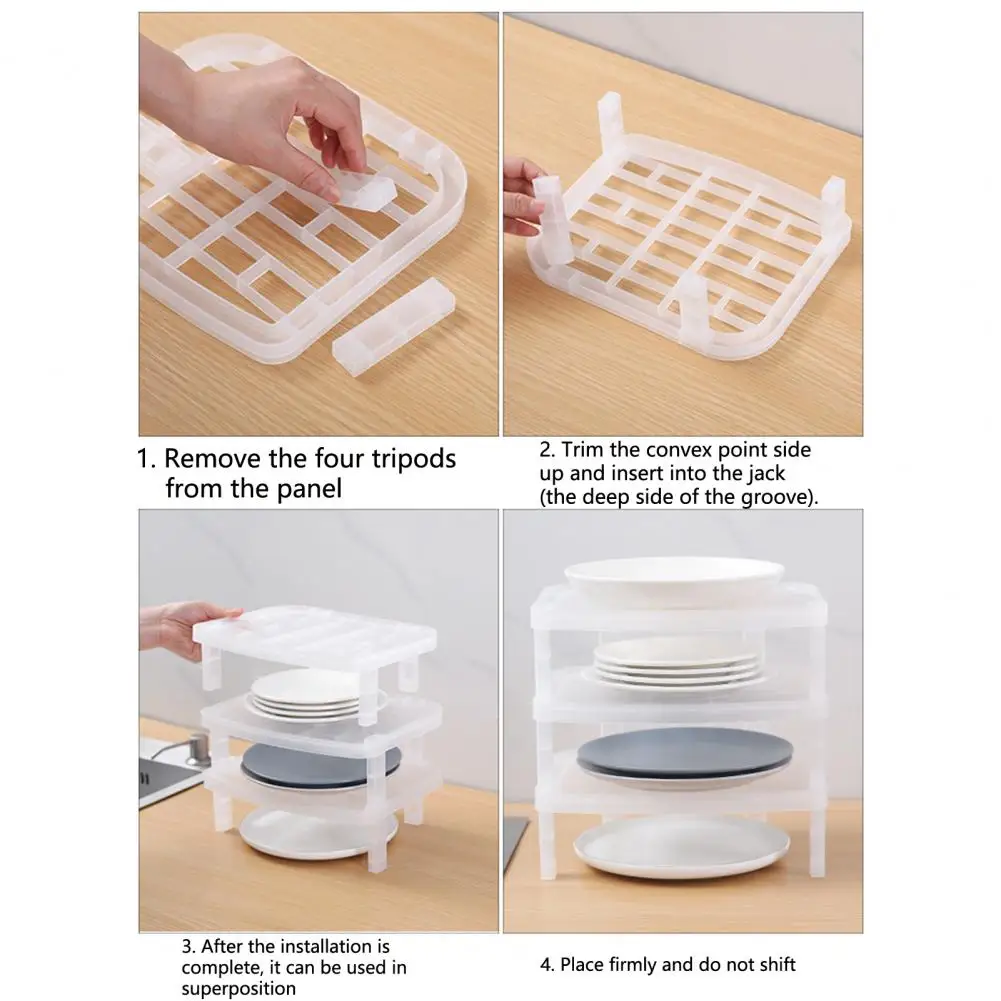 1. Remove the four tripods from the panel

2. Trim the convex point side up and insert into the jack (the deep side of the groove).

3. After the installation is complete, it can be used in superposition

4. Place firmly and do not shift