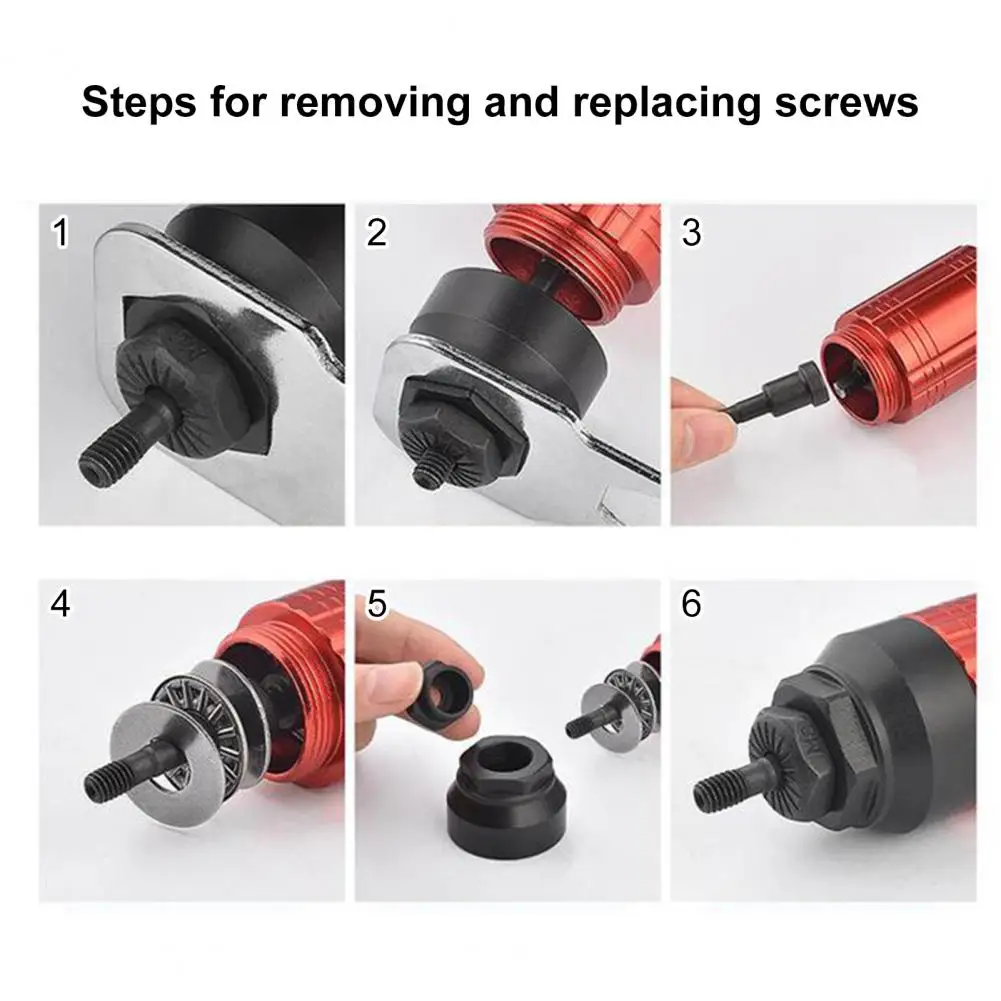 Steps for removing and replacing screws

1

2

3

4

5

6