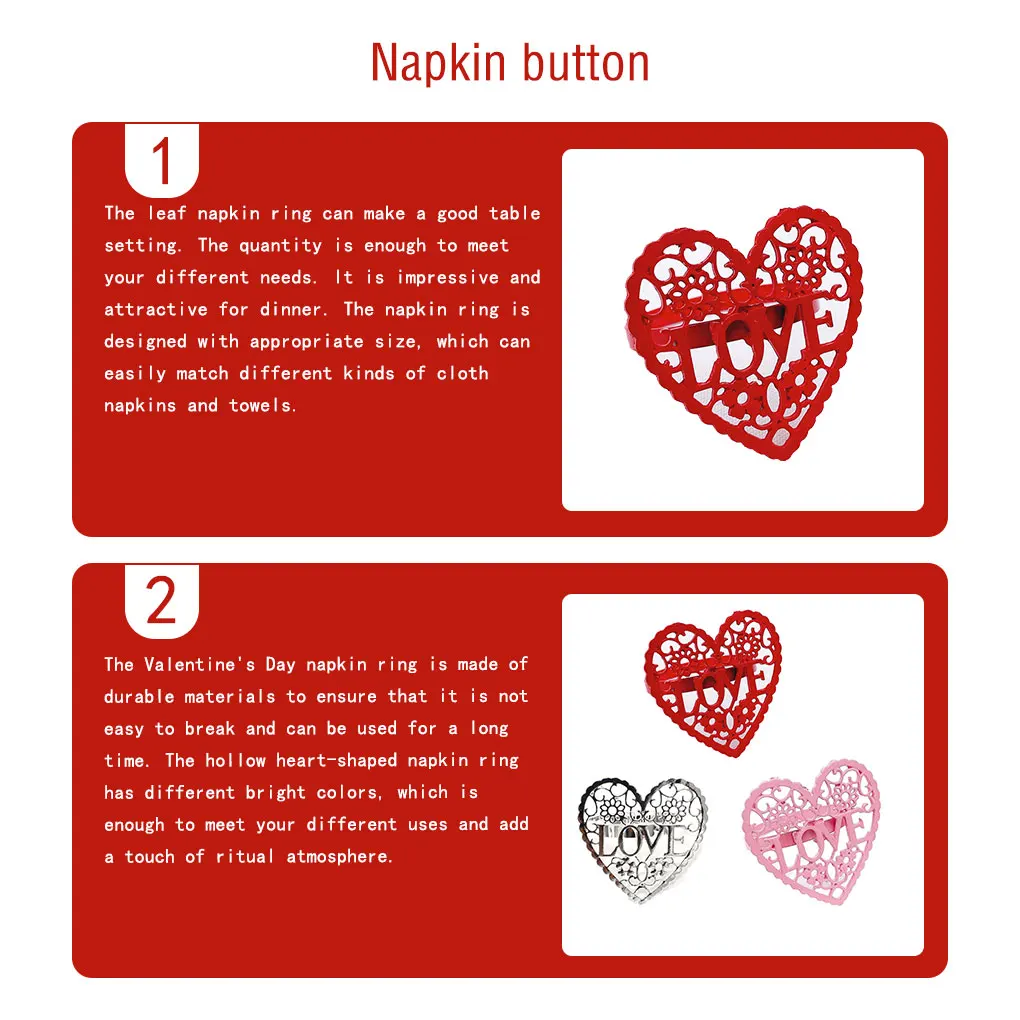 Napkin button

1

The leaf napkin ring can make a good table setting. The quantity is enough to meet your different needs. It is impressive and attractive for dinner. The napkin ring is designed with appropriate size, which can easily match different kinds of cloth napkins and towels.

LOVE

2

The Valentine's Day napkin ring is made of durable materials to ensure that it is not easy to break and can be used for a long time. The hollow heart-shaped napkin ring has different bright colors, which is enough to meet your different uses and add a touch of ritual atmosphere.

LOVE

LOVE

LOVE