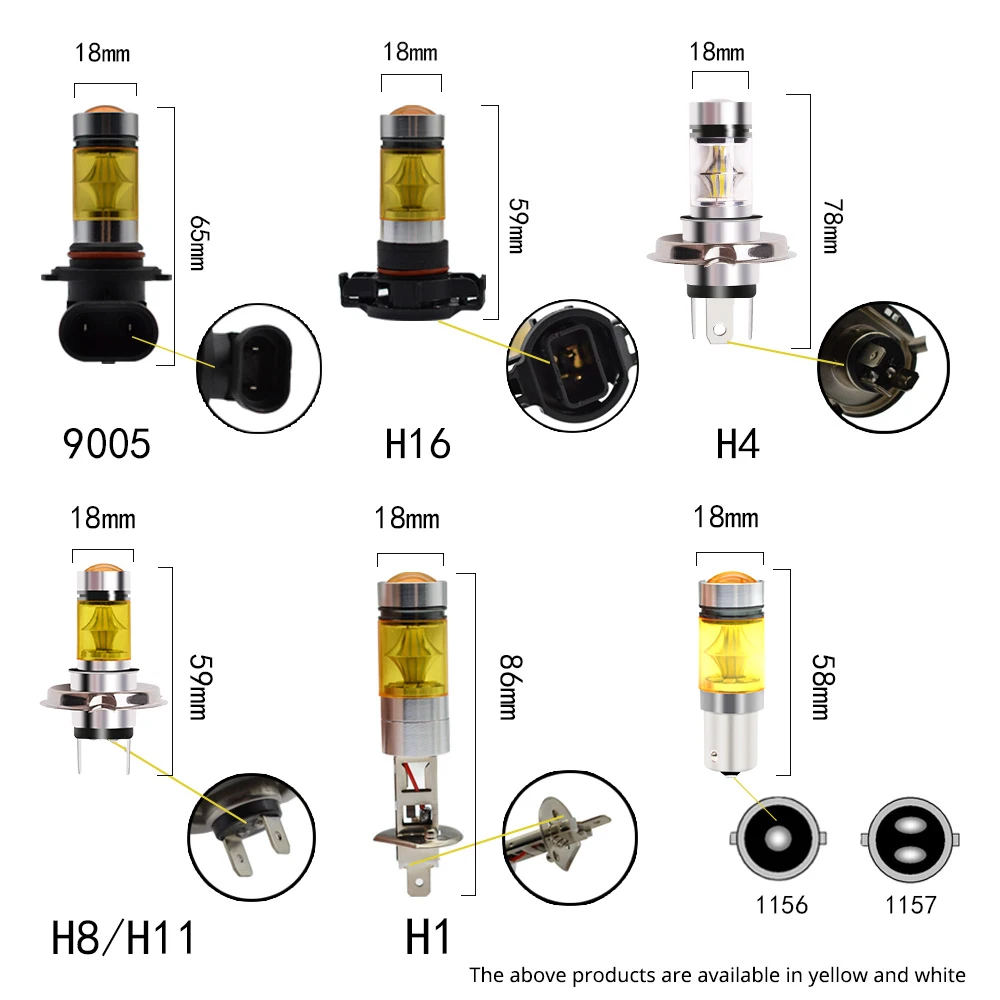 18mm
65mm
9005

18mm
59mm
H16

18mm
78mm
H4

18mm
59mm
H8/H11

18mm
86mm
H1

18mm
58mm
1156
1157

The above products are available in yellow and white