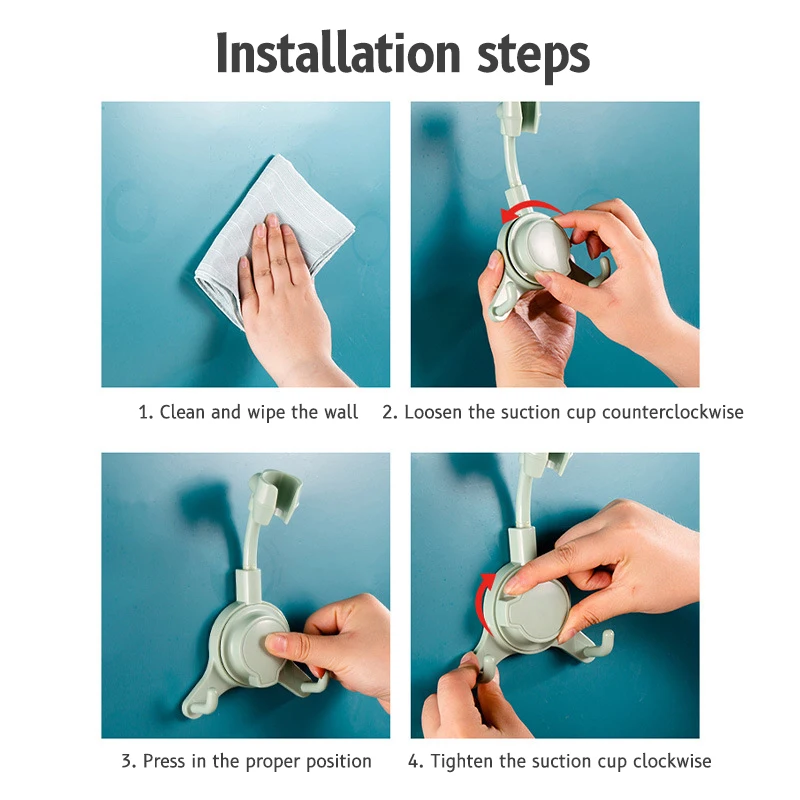 Installation steps

1. Clean and wipe the wall

2. Loosen the suction cup counterclockwise

3. Press in the proper position

4. Tighten the suction cup clockwise