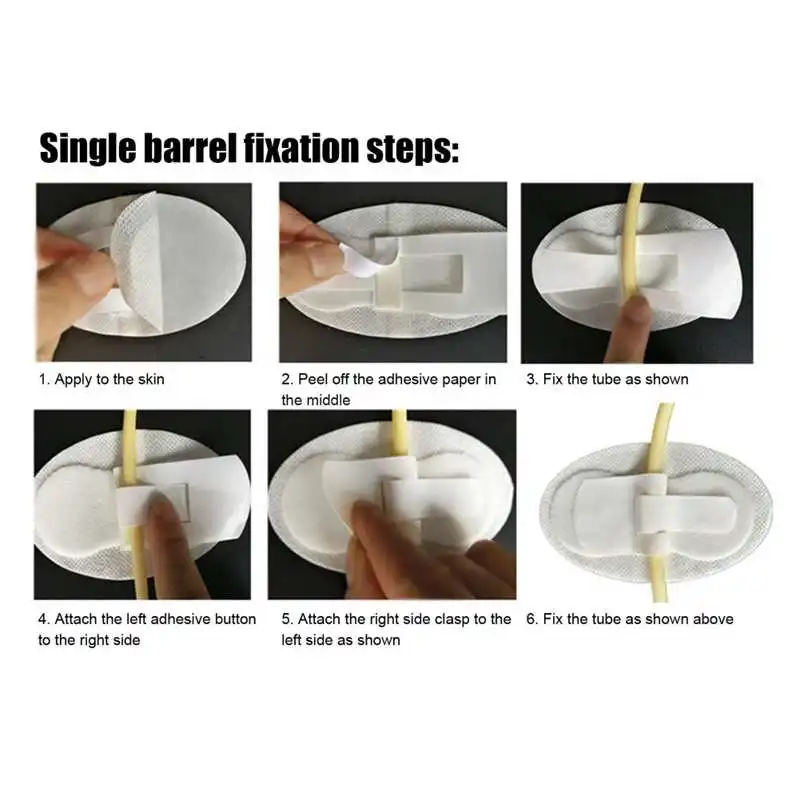 Single barrel fixation steps:

1. Apply to the skin

2. Peel off the adhesive paper in the middle

3. Fix the tube as shown

4. Attach the left adhesive button to the right side

5. Attach the right side clasp to the left side as shown

6. Fix the tube as shown above