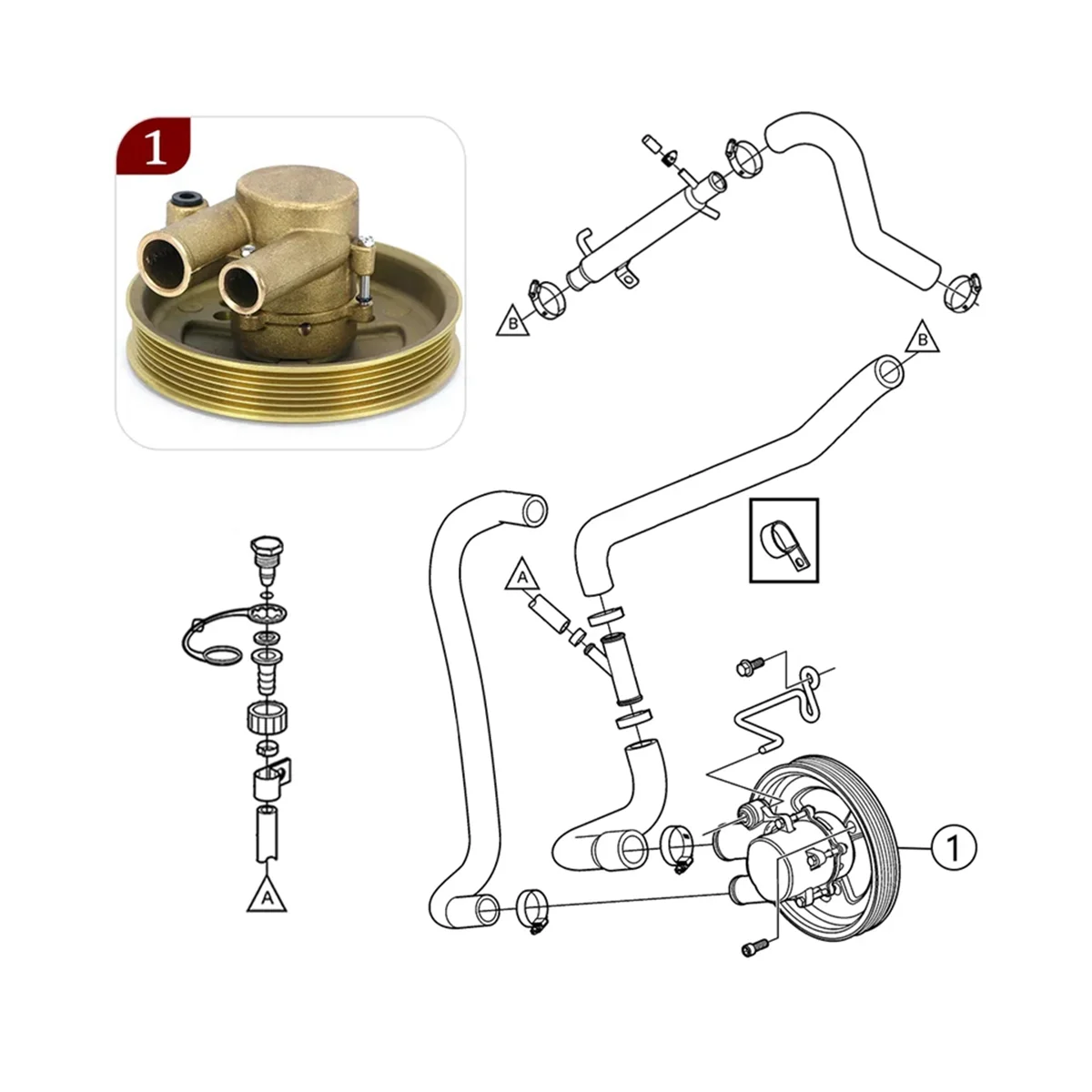 1

B

B

A

A

1