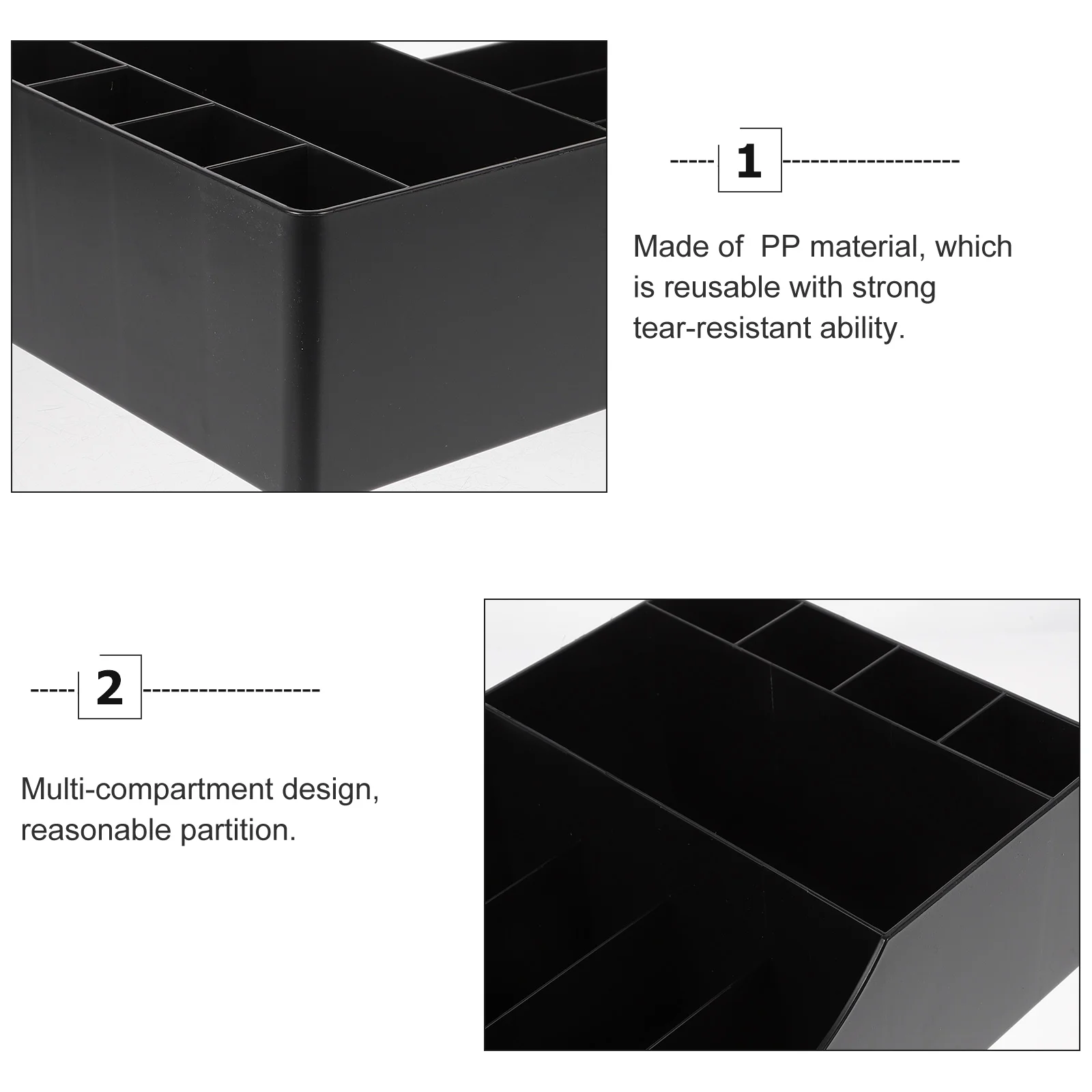 1

Made of  PP material, which is reusable with strong tear-resistant ability.

2

Multi-compartment design, reasonable partition.