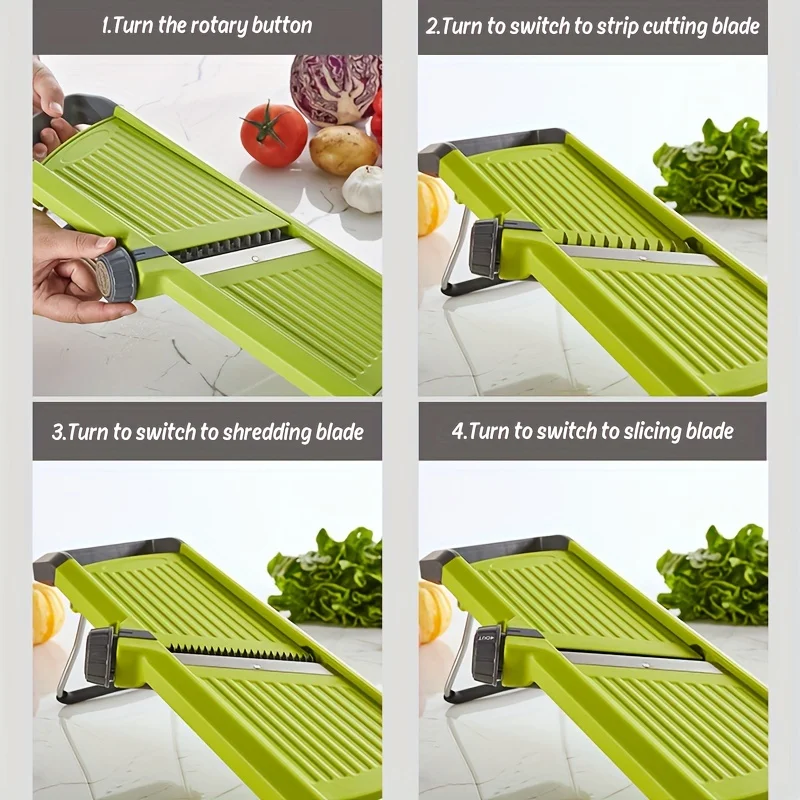 1.Turn the rotary button

2.Turn to switch to strip cutting blade

3.Turn to switch to shredding blade

4.Turn to switch to slicing blade