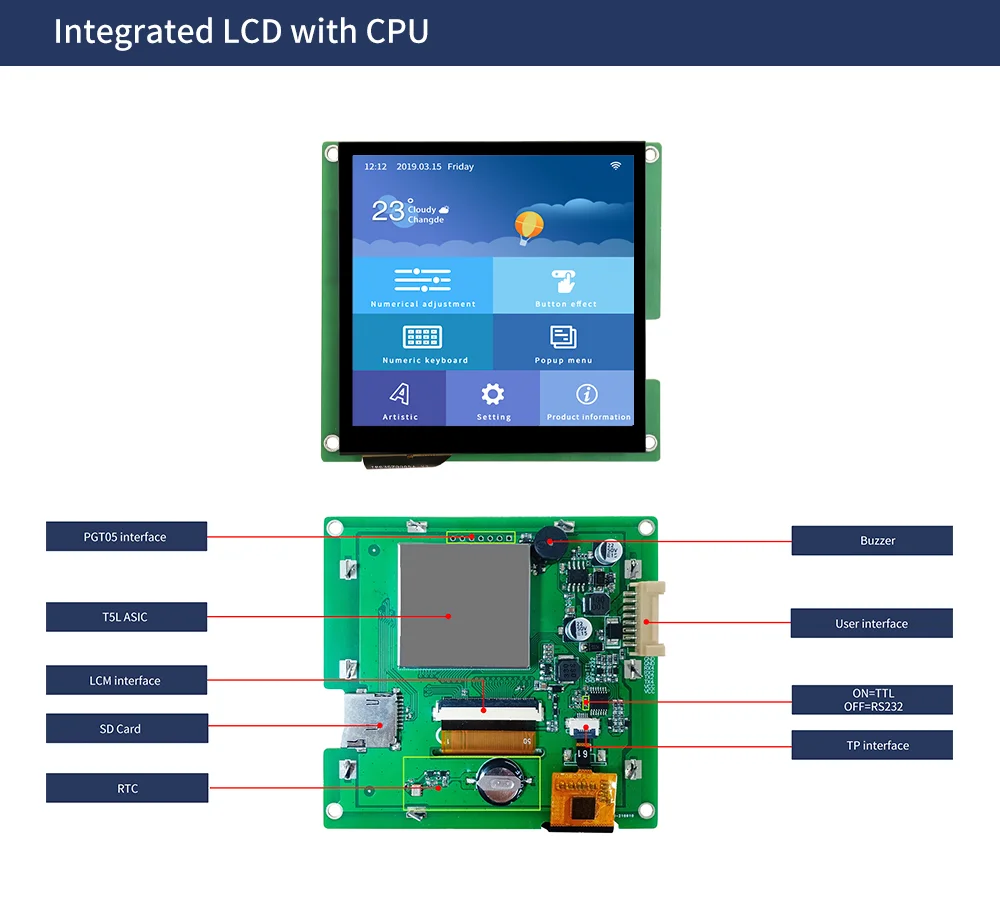 Integrated LCD with CPU

12:12 2019.03.15 Friday

23° Cloudy Changde

Numerical adjustment

Button effect

Numeric keyboard

Popup menu

Artistic

Setting

Product information

PGT05 interface

T5L ASIC

LCM interface

SD Card

RTC

Buzzer

User interface

ON=TTL
OFF=RS232

TP interface