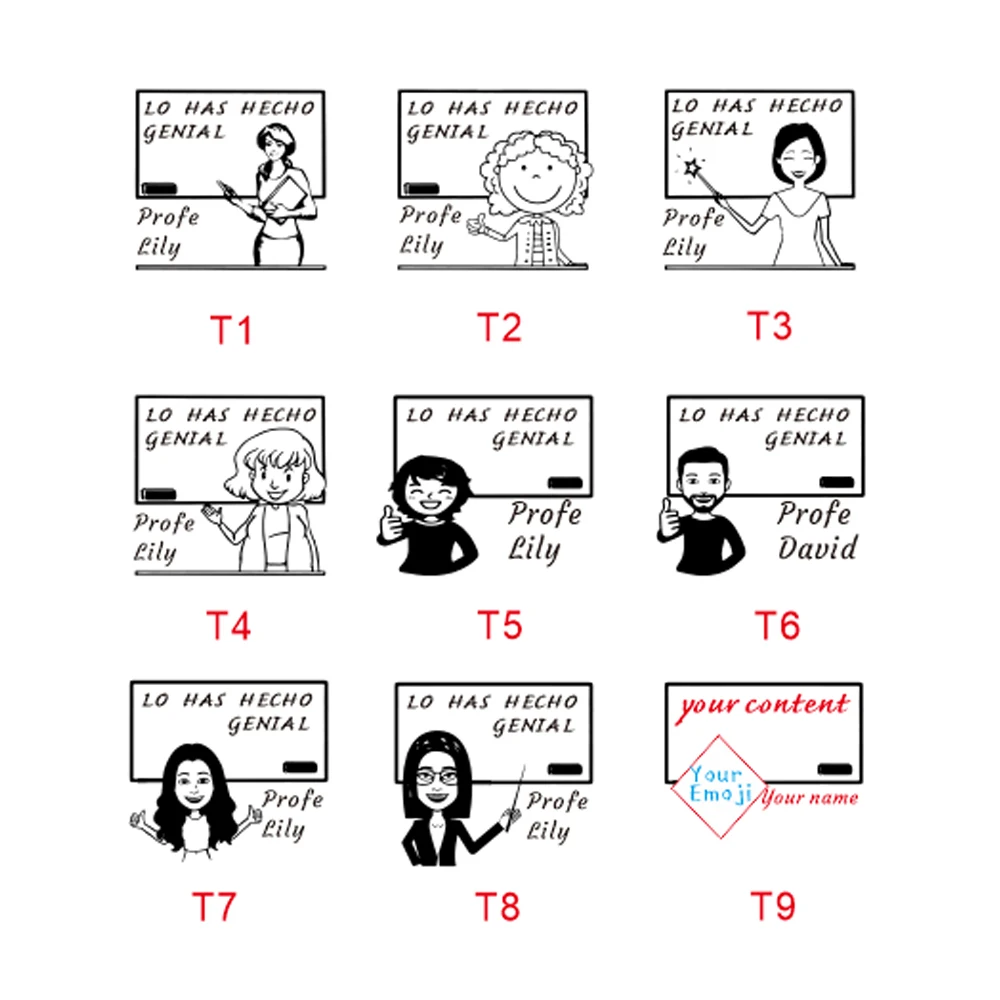 LO HAS HECHO GENIAL
Profe Lily
T1

LO HAS HECHO GENIAL
Profe Lily
T2

LO HAS HECHO GENIAL
Profe Lily
T3

LO HAS HECHO GENIAL
Profe Lily
T4

LO HAS HECHO GENIAL
Profe Lily
T5

LO HAS HECHO GENIAL
Profe David
T6

LO HAS HECHO GENIAL
Profe Lily
T7

LO HAS HECHO GENIAL
Profe Lily
T8

your content
Your Emoji
Your name
T9