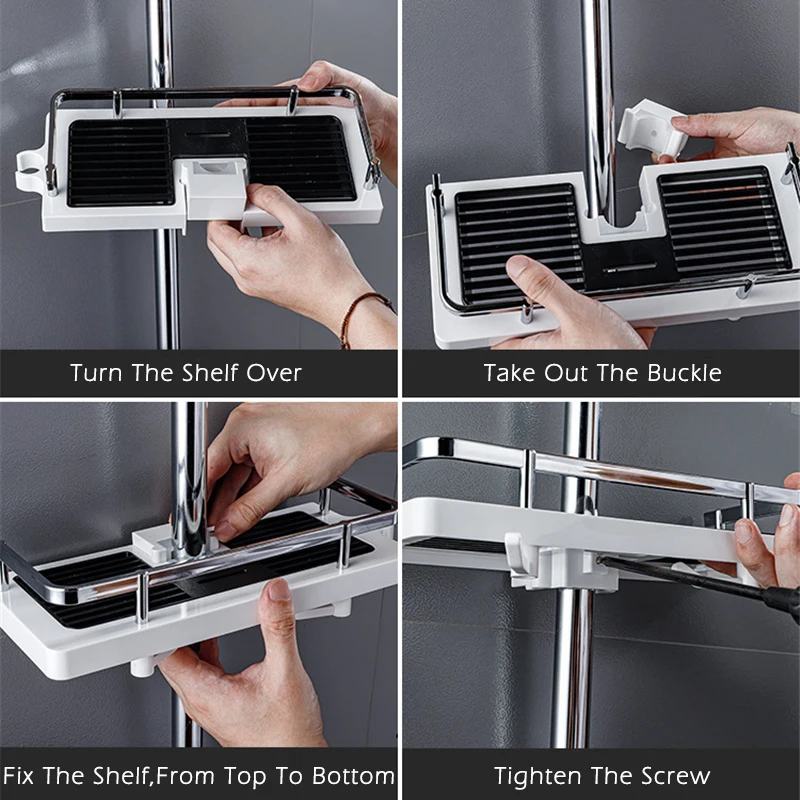 Turn The Shelf Over

Take Out The Buckle

Fix The Shelf,From Top To Bottom

Tighten The Screw