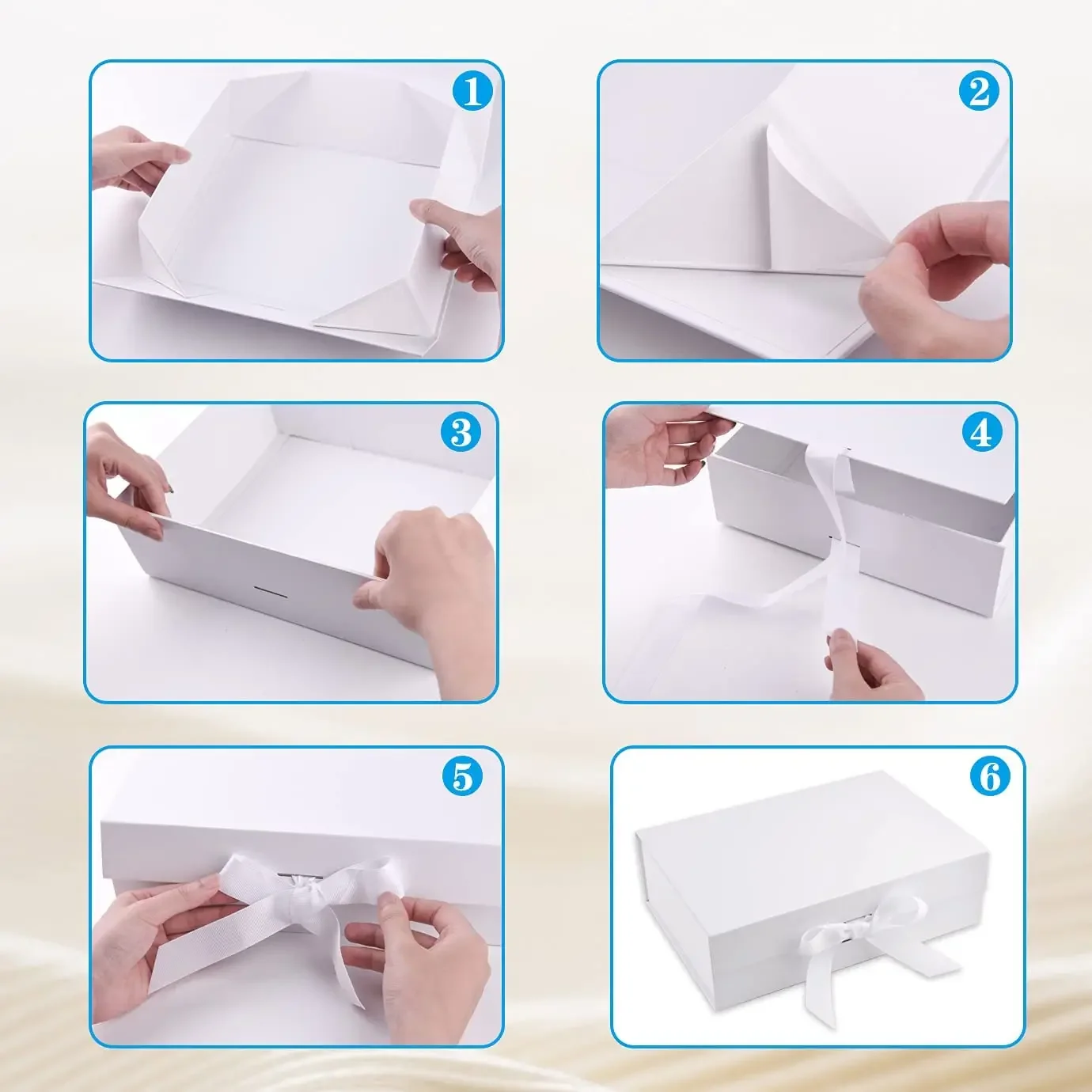 1

2

3

4

5

6