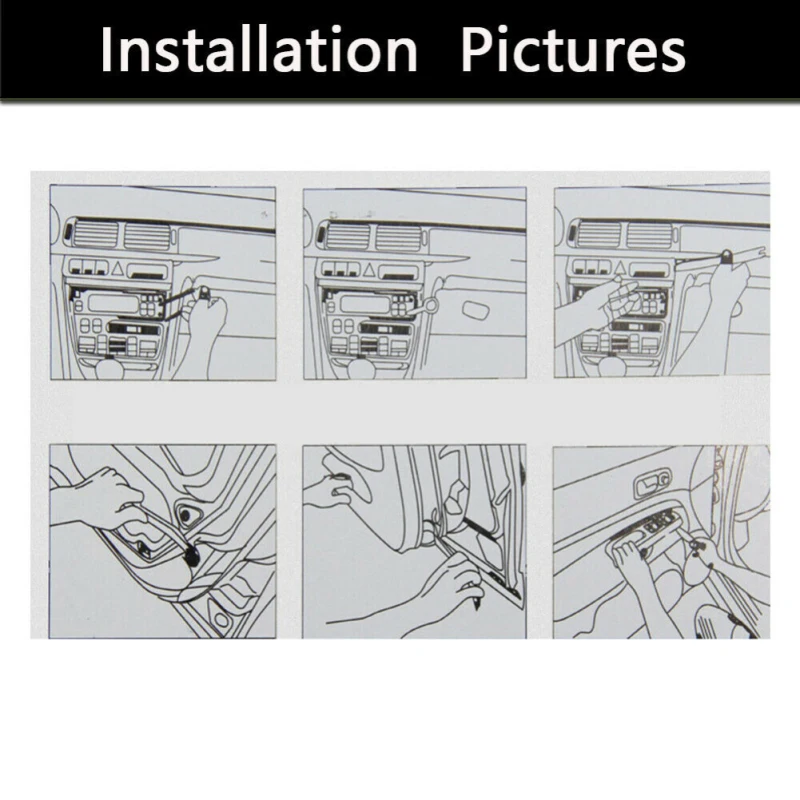 Installation Pictures