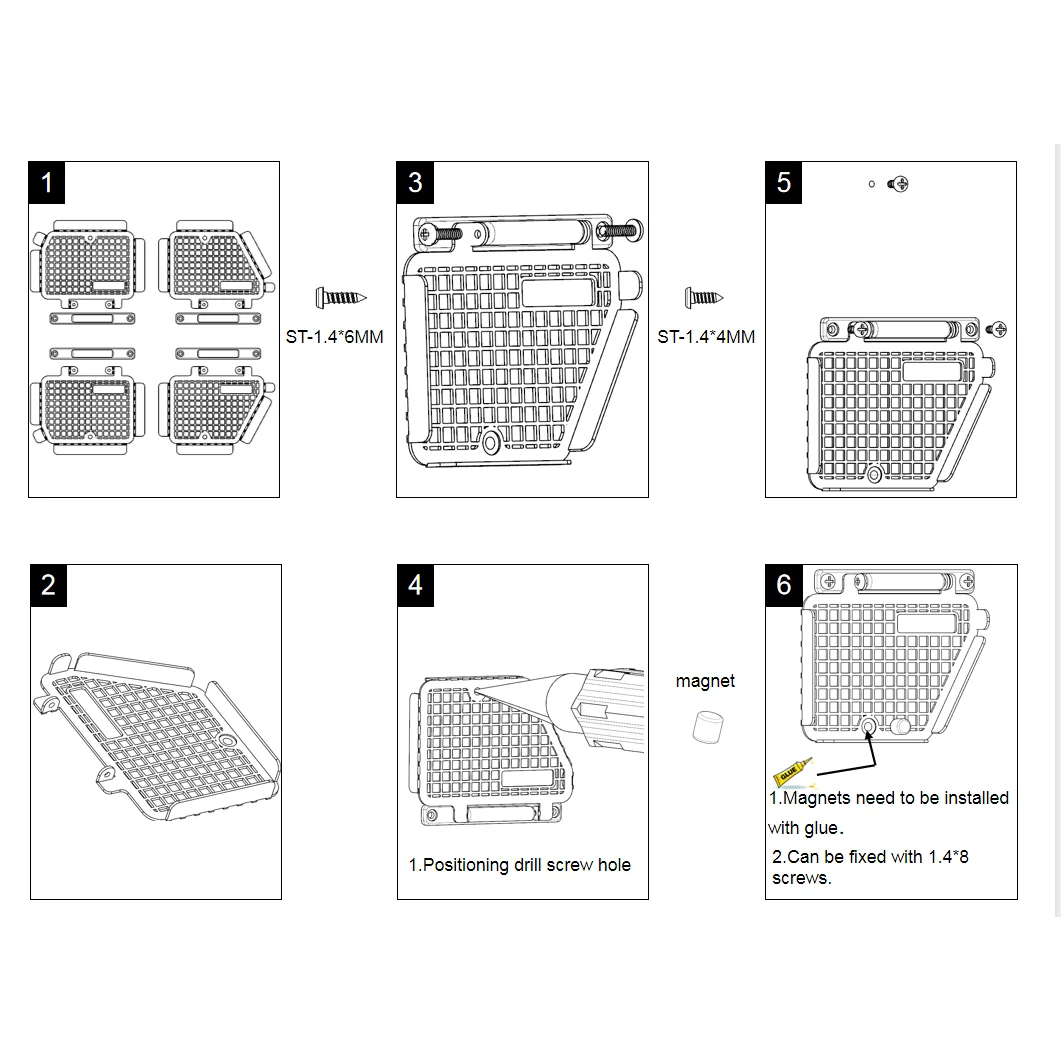 1

ST-1.4*6MM

3

ST-1.4*4MM

5

2

4

1.Positioning drill screw hole

magnet

6

GLUE

1.Magnets need to be installed with glue.

2.Can be fixed with 1.4*8 screws.