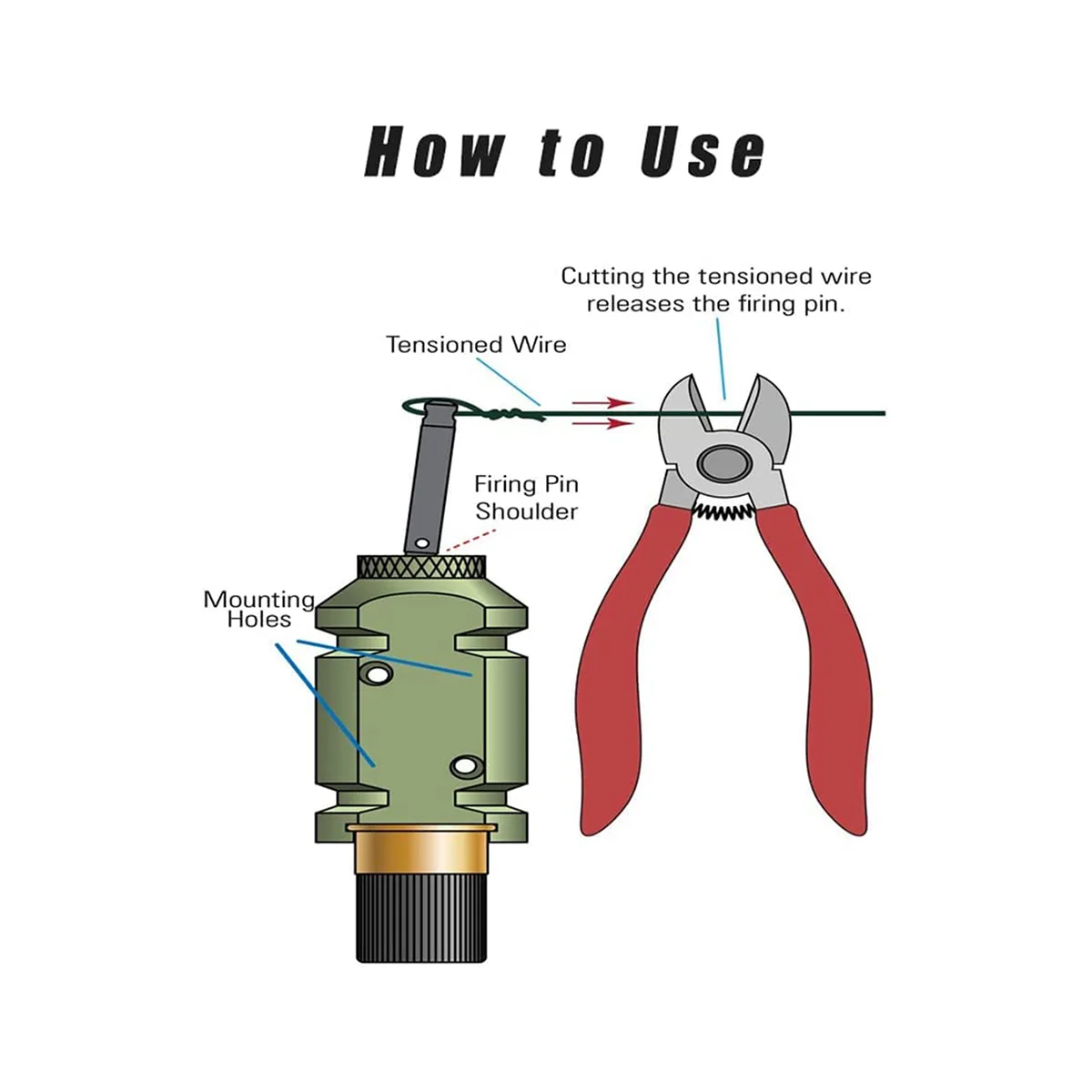 How to Use

Cutting the tensioned wire releases the firing pin.

Tensioned Wire

Firing Pin Shoulder

Mounting Holes