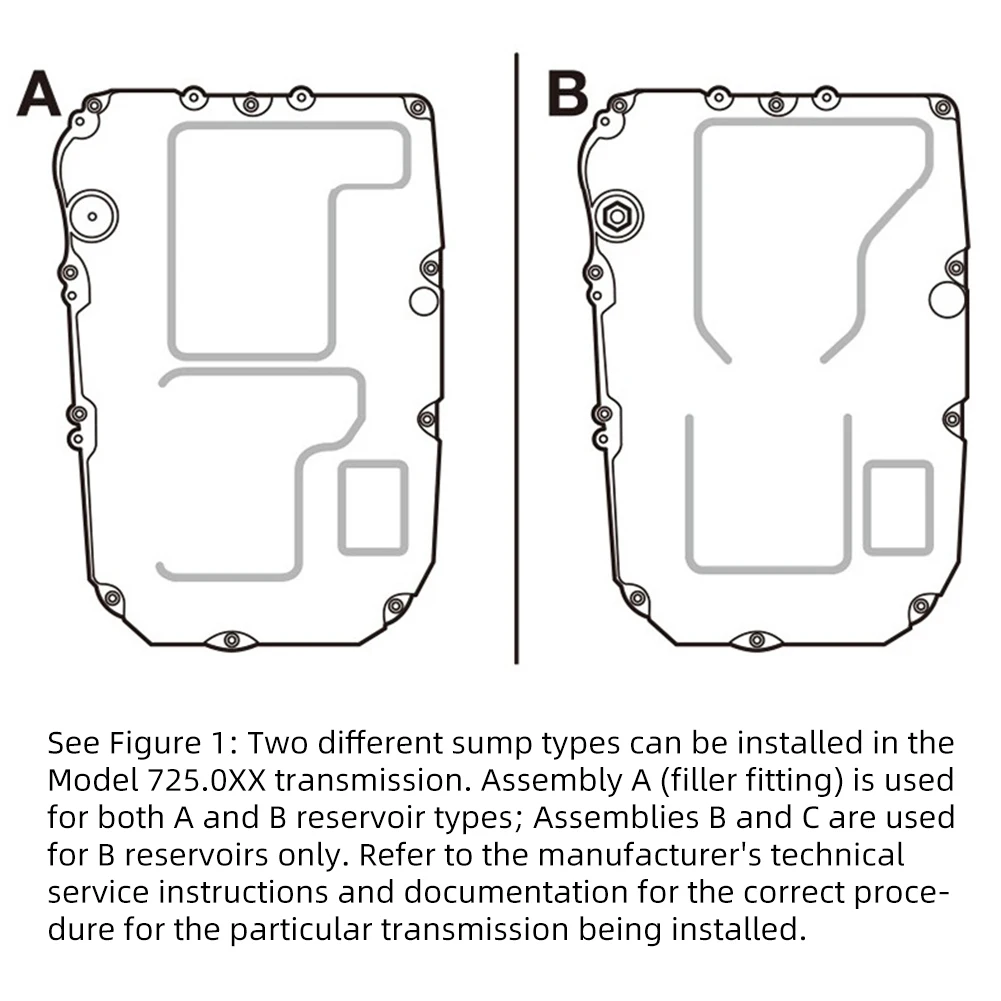 A

B

See Figure 1: Two different sump types can be installed in the Model 725.0XX transmission. Assembly A (filler fitting) is used for both A and B reservoir types; Assemblies B and C are used for B reservoirs only. Refer to the manufacturer's technical service instructions and documentation for the correct procedure for the particular transmission being installed.