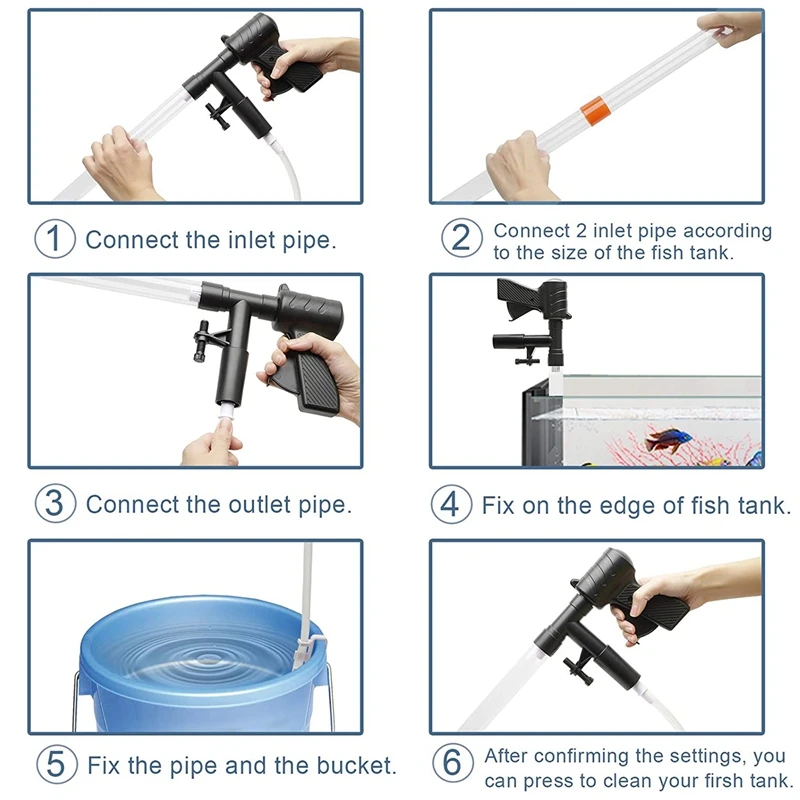 1 Connect the inlet pipe.

2 Connect 2 inlet pipe according to the size of the fish tank.

3 Connect the outlet pipe.

4 Fix on the edge of fish tank.

5 Fix the pipe and the bucket.

6 After confirming the settings, you can press to clean your firsh tank.