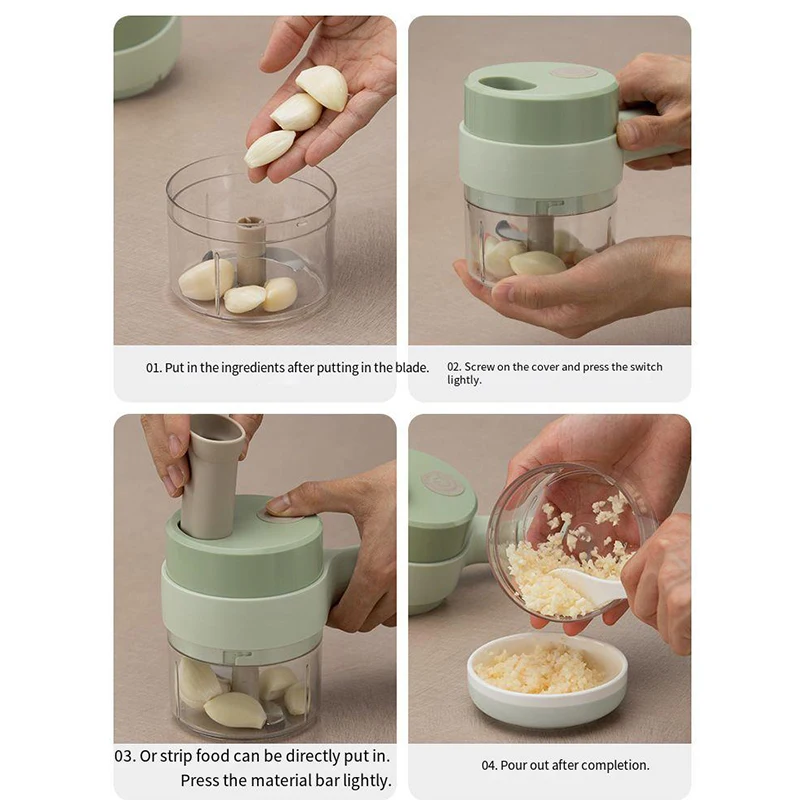 01. Put in the ingredients after putting in the blade.

02. Screw on the cover and press the switch lightly.

03. Or strip food can be directly put in. Press the material bar lightly.

04. Pour out after completion.