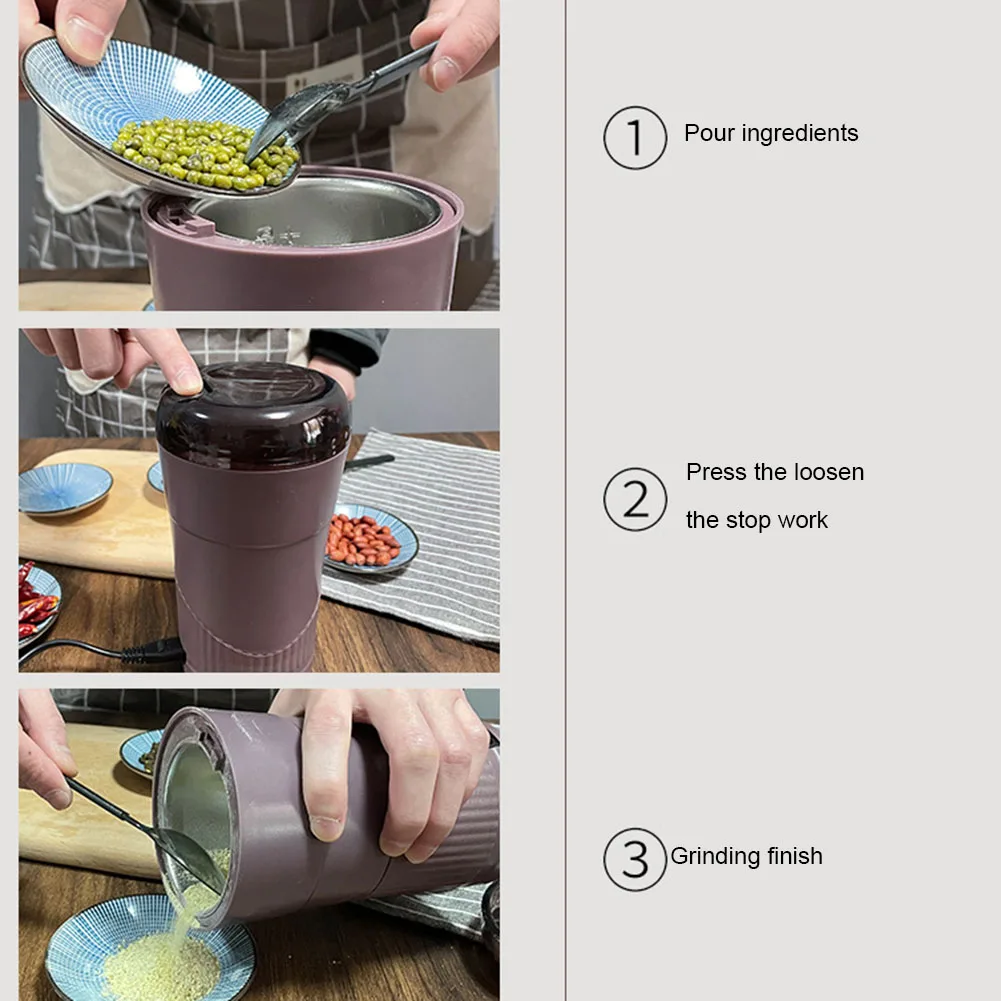 1 Pour ingredients

2 Press the loosen
the stop work

3 Grinding finish