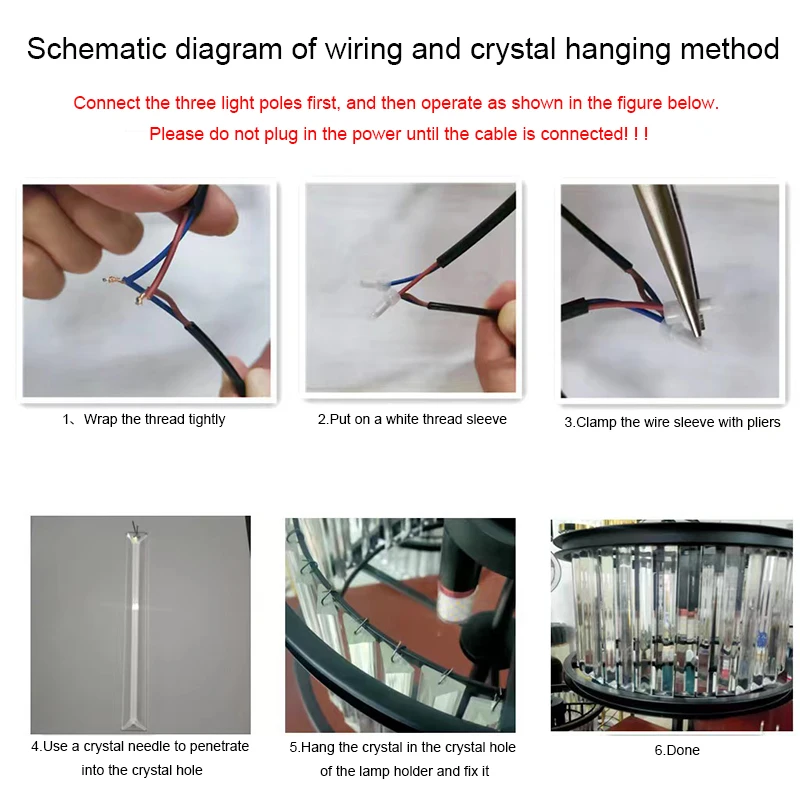 Schematic diagram of wiring and crystal hanging method

Connect the three light poles first, and then operate as shown in the figure below.

Please do not plug in the power until the cable is connected! ! !

1、Wrap the thread tightly

2.Put on a white thread sleeve

3.Clamp the wire sleeve with pliers

4.Use a crystal needle to penetrate into the crystal hole

5.Hang the crystal in the crystal hole of the lamp holder and fix it

6.Done