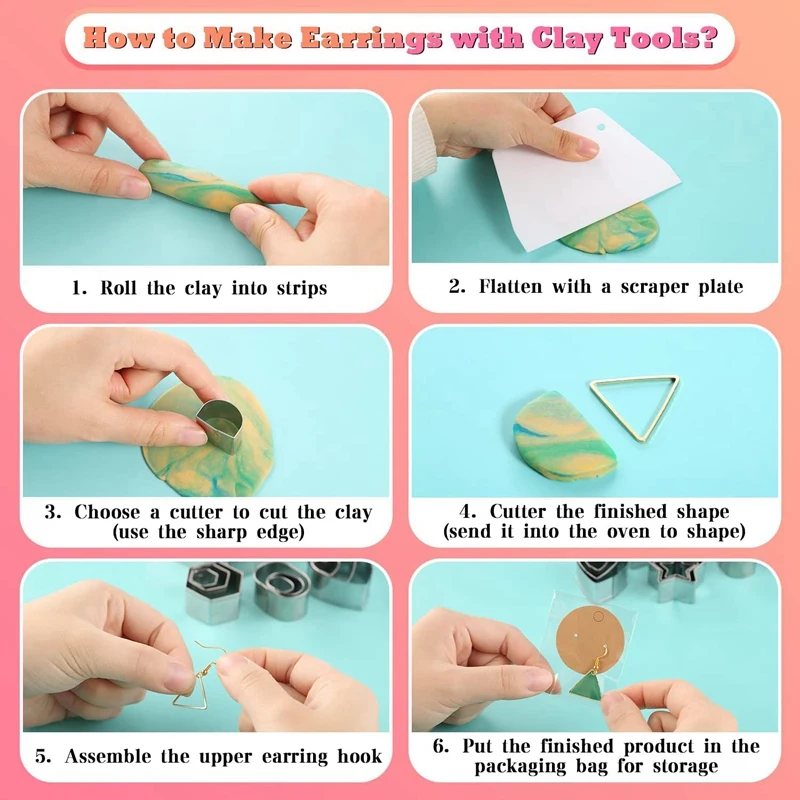 How to Make Earrings with Clay Tools?

1. Roll the clay into strips

2. Flatten with a scraper plate

3. Choose a cutter to cut the clay (use the sharp edge)

4. Cutter the finished shape (send it into the oven to shape)

5. Assemble the upper earring hook

6. Put the finished product in the packaging bag for storage