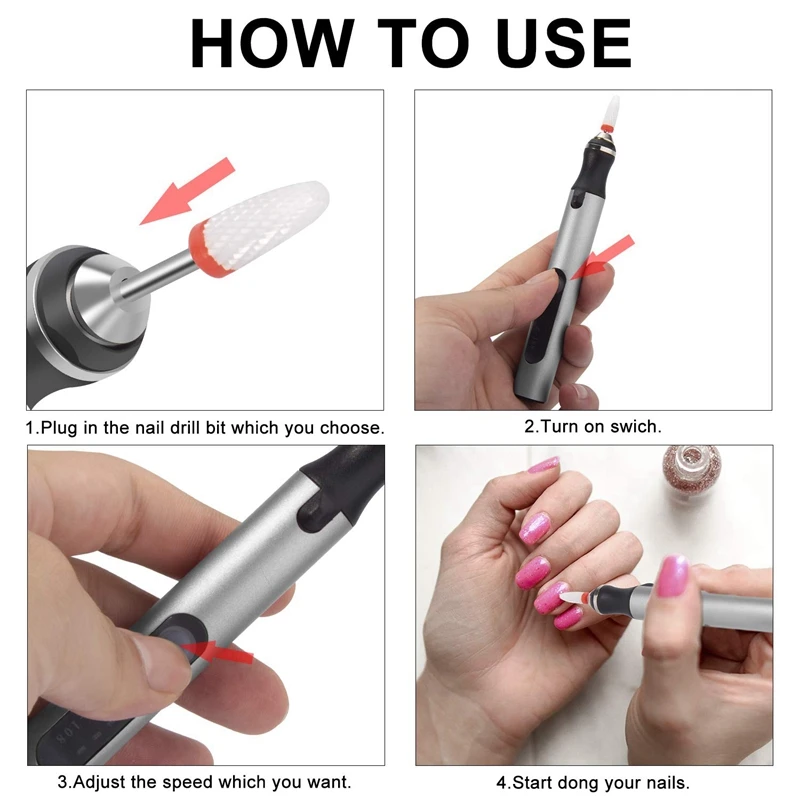 HOW TO USE

1.Plug in the nail drill bit which you choose.

2.Turn on swich.

3.Adjust the speed which you want.

4.Start dong your nails.