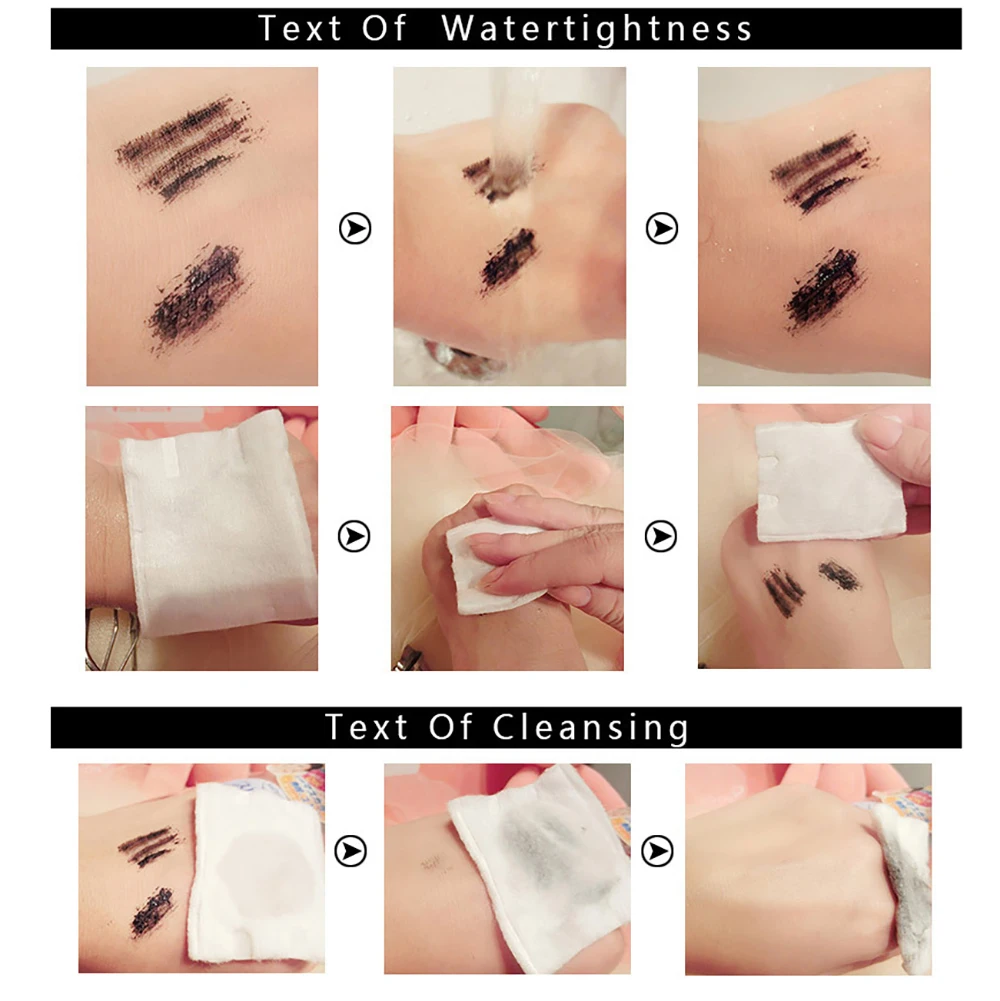 Text Of Watertightness

Text Of Cleansing