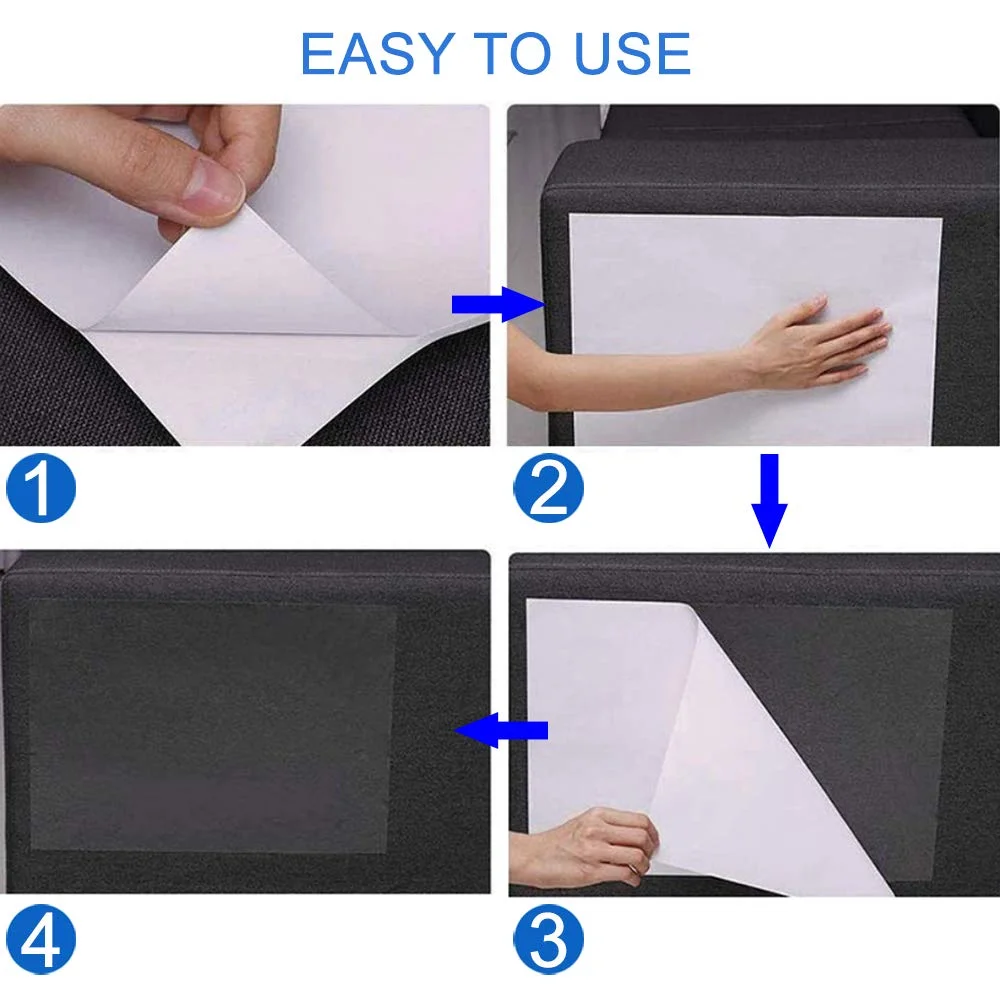 EASY TO USE

1

2

4

3