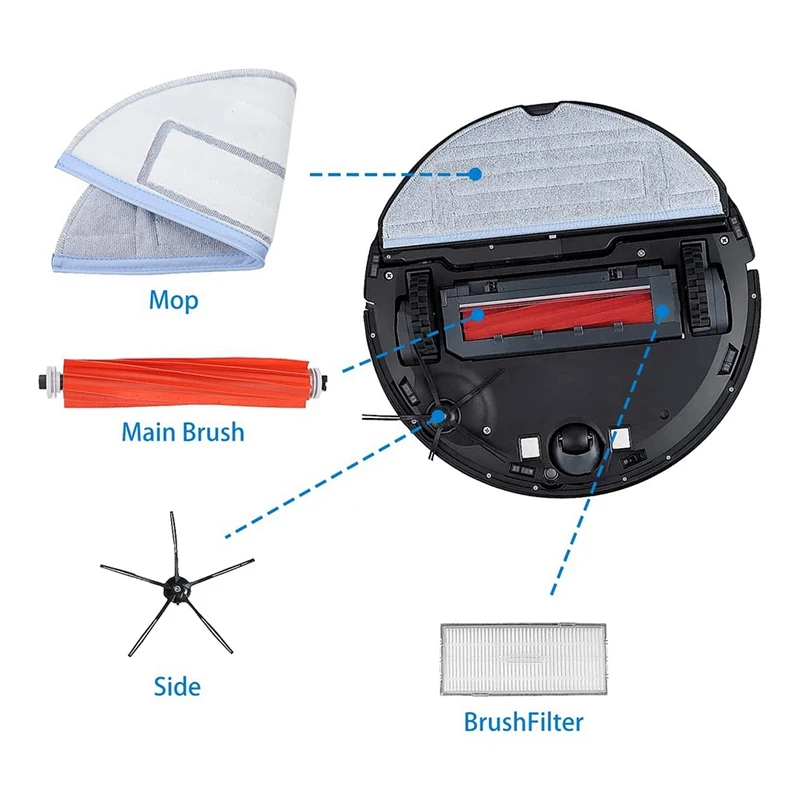 Mop

Main Brush

Side

BrushFilter