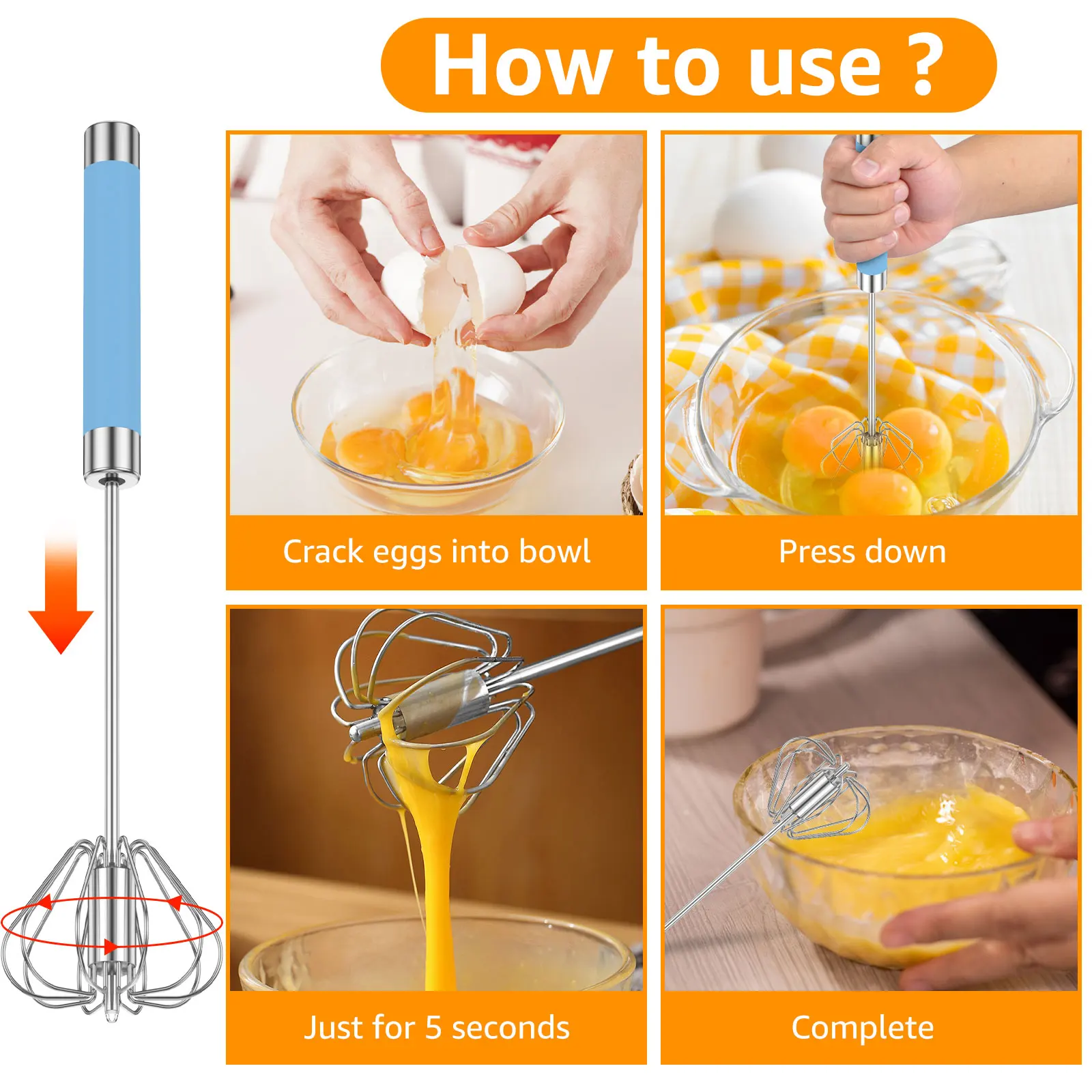 How to use ?

Crack eggs into bowl

Press down

Just for 5 seconds

Complete