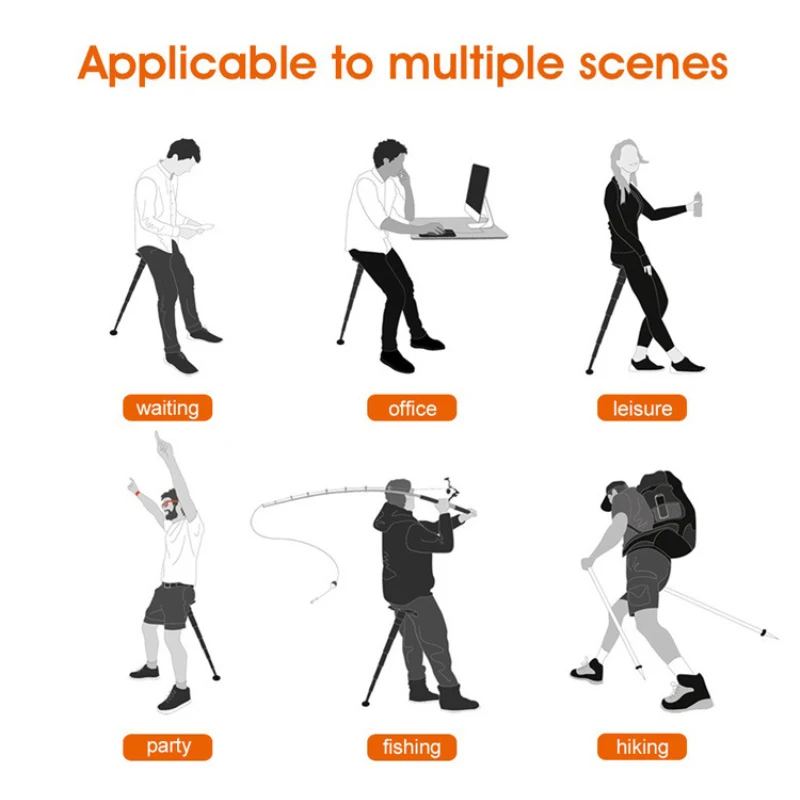 Applicable to multiple scenes

waiting

office

leisure

party

fishing

hiking