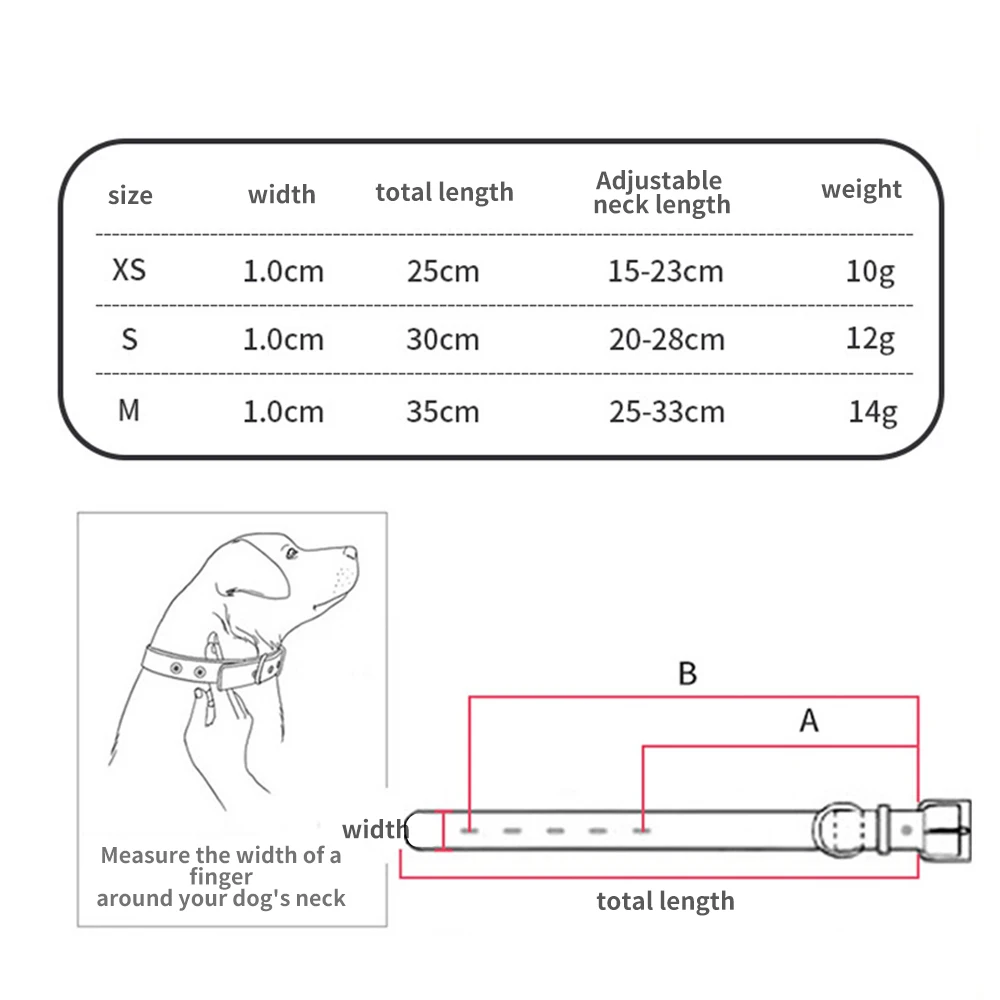 | size | width | total length | Adjustable neck length | weight |
|---|---|---|---|---|
| XS | 1.0cm | 25cm | 15-23cm | 10g |
| S | 1.0cm | 30cm | 20-28cm | 12g |
| M | 1.0cm | 35cm | 25-33cm | 14g |

Measure the width of a finger around your dog's neck

B

A

width

total length