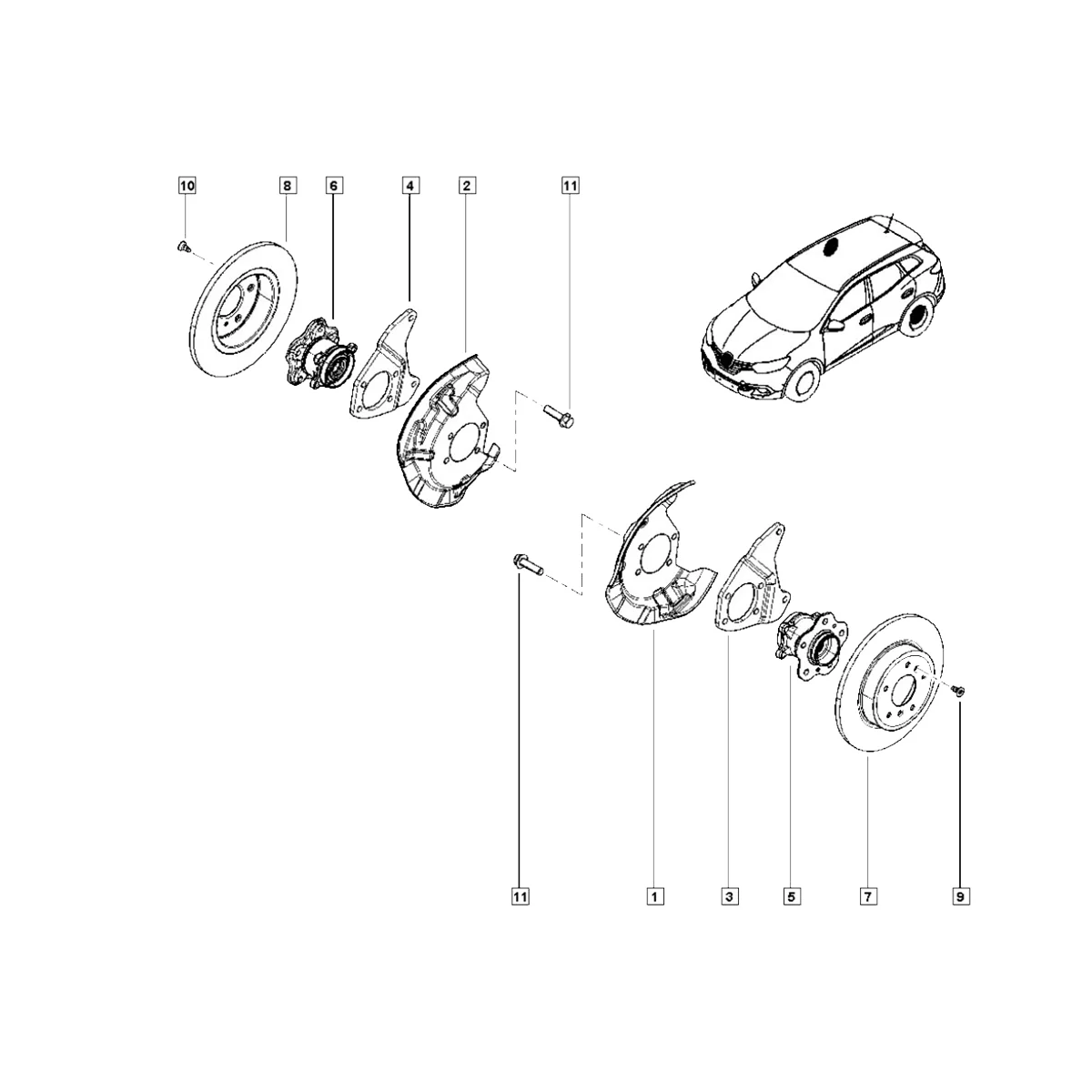 10
8
6
4
2
11

11
1
3
5
7
9