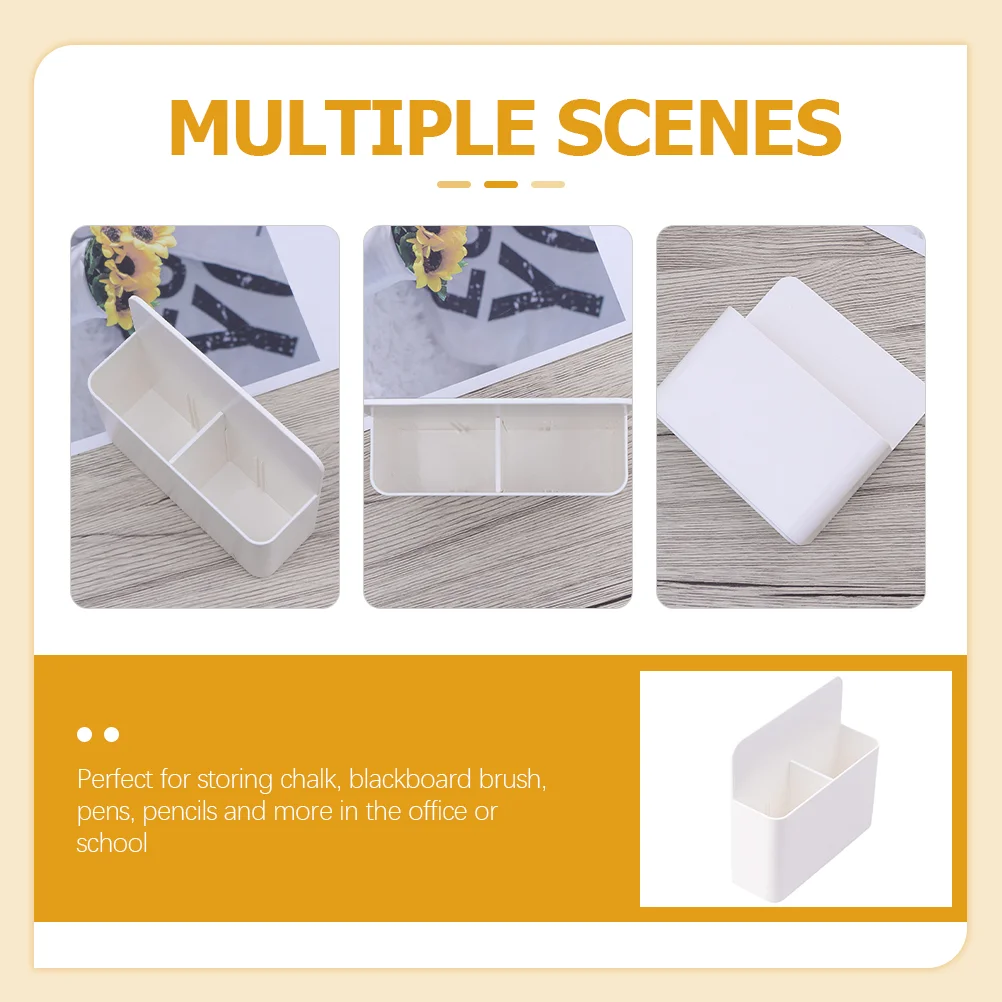 MULTIPLE SCENES

Perfect for storing chalk, blackboard brush, pens, pencils and more in the office or school