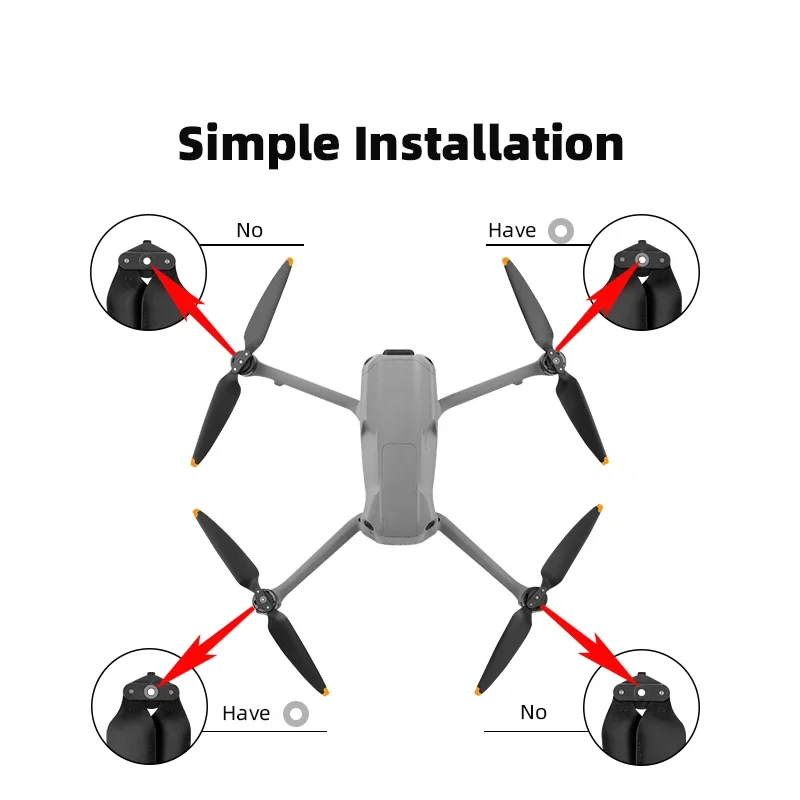 Simple Installation

No

Have

Have

No