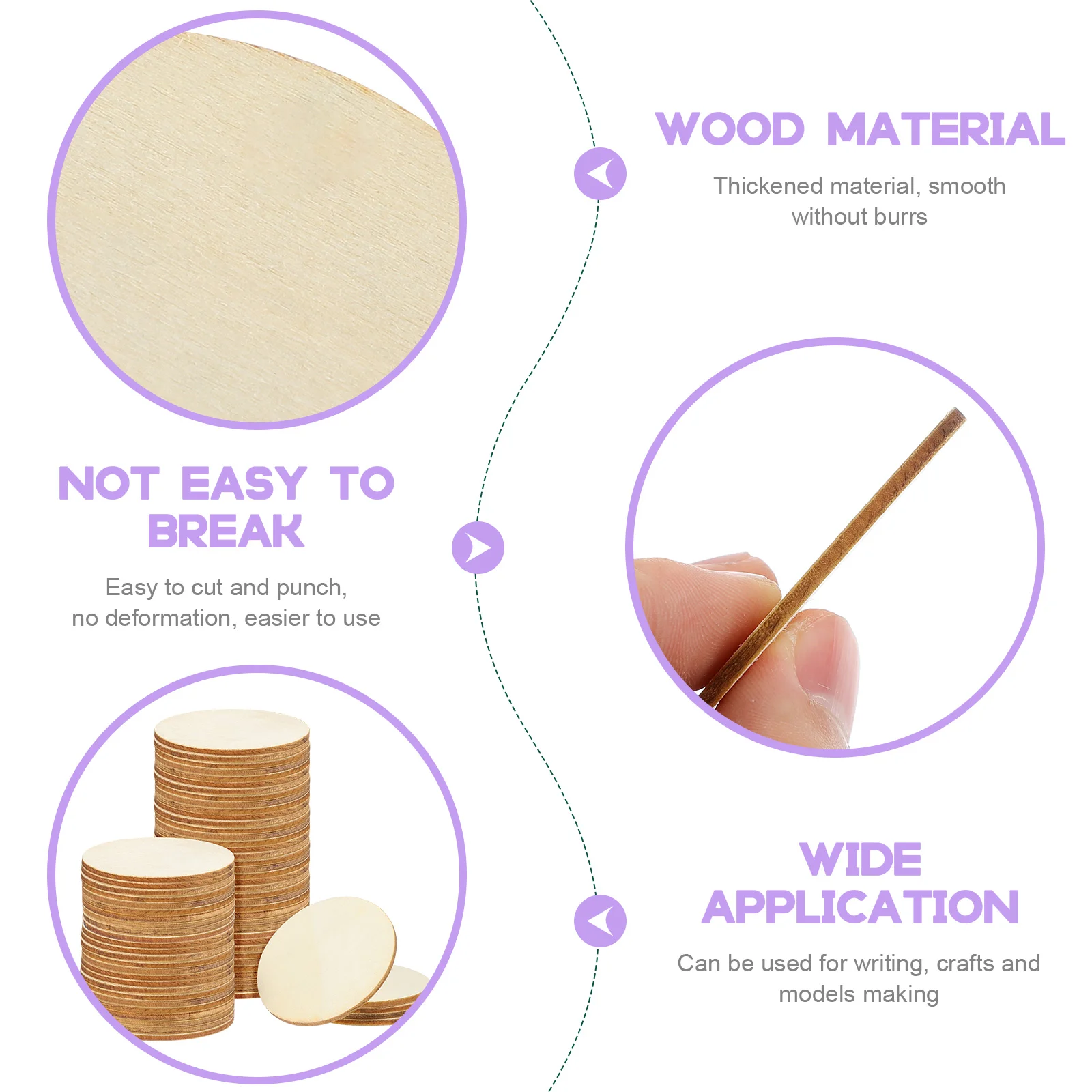 WOOD MATERIAL

Thickened material, smooth without burrs

NOT EASY TO BREAK

Easy to cut and punch, no deformation, easier to use

WIDE APPLICATION

Can be used for writing, crafts and models making